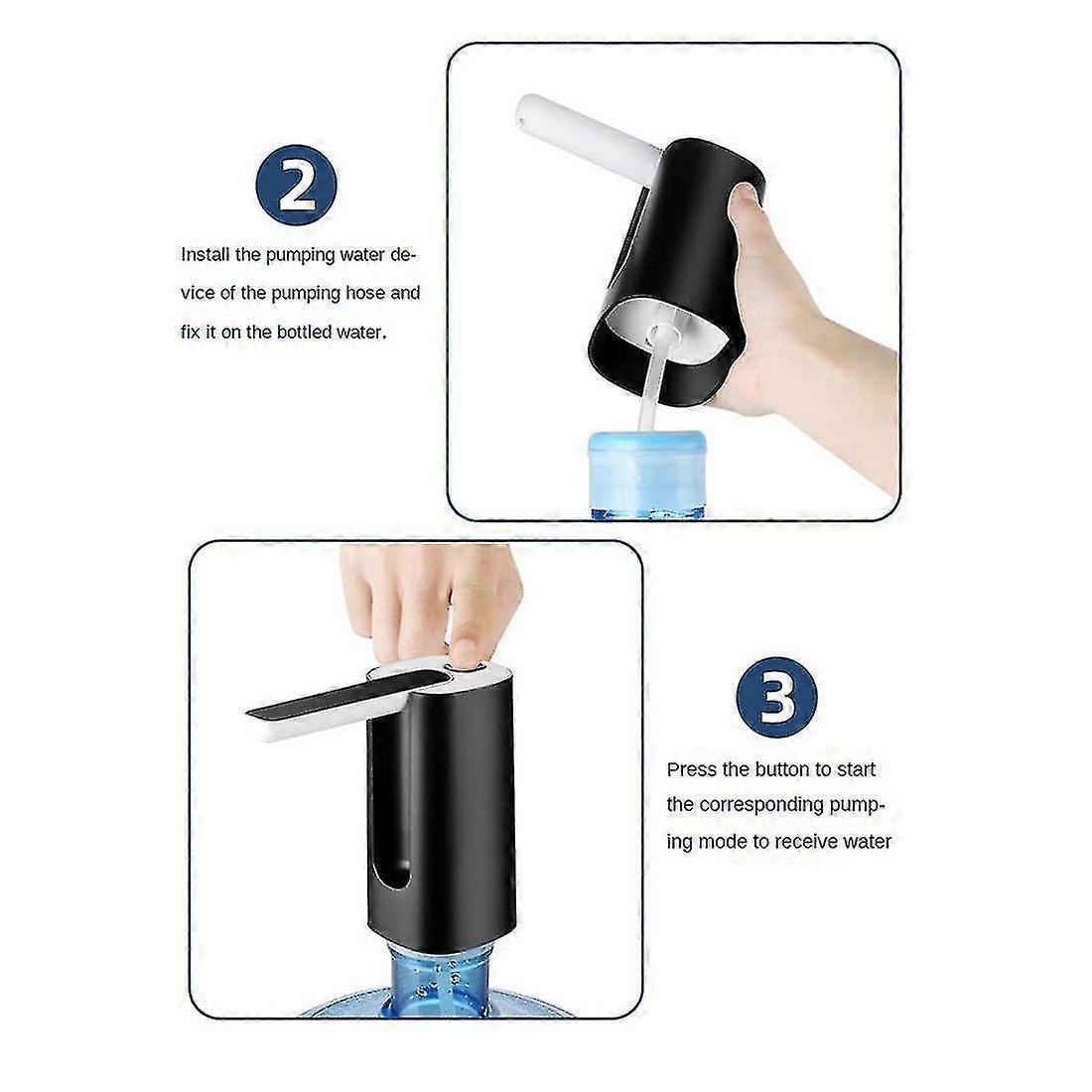 2

Install the pumping water device of the pumping hose and fix it on the bottled water.

3

Press the button to start the corresponding pumping mode to receive water