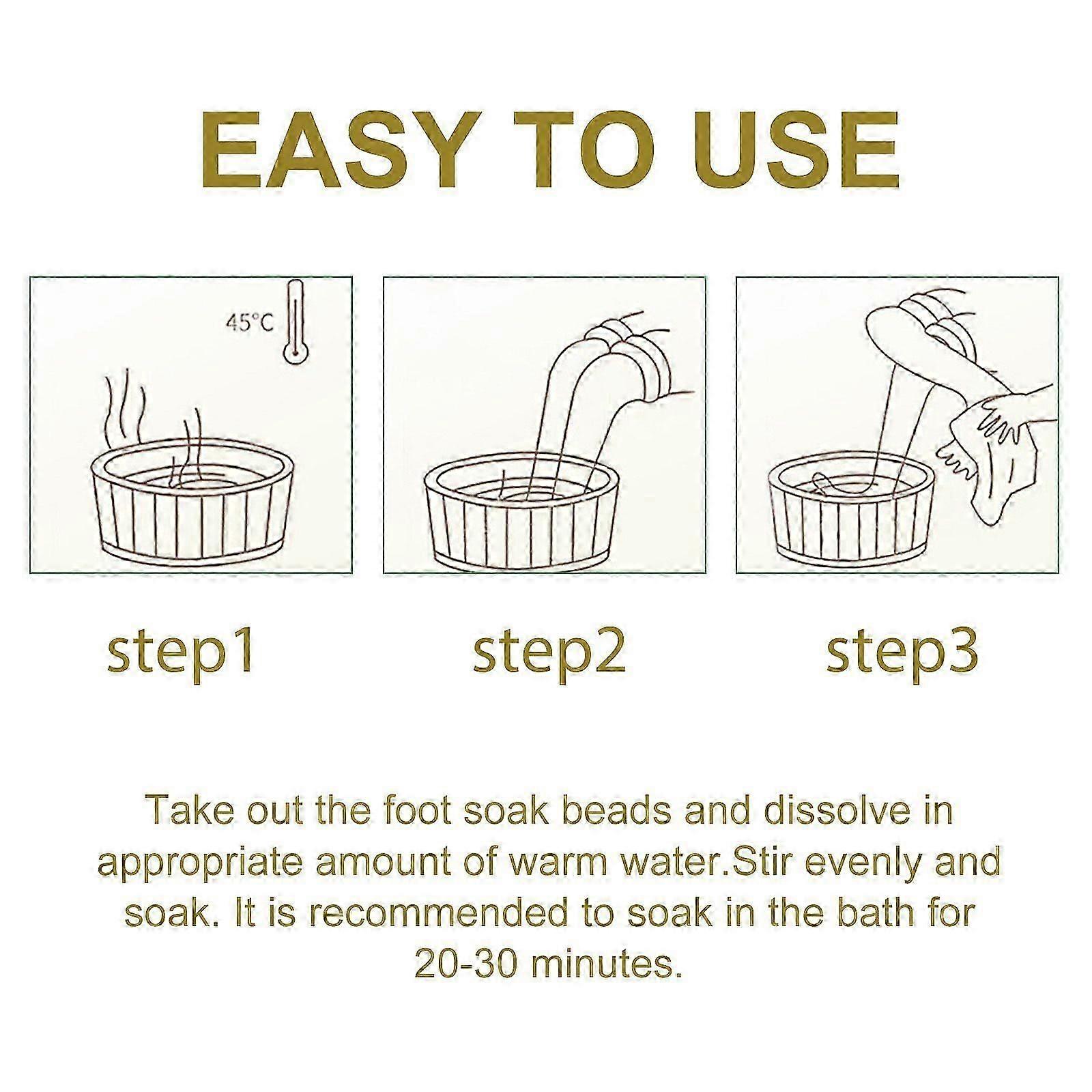 EASY TO USE

45°C

step1

step2

step3

Take out the foot soak beads and dissolve in appropriate amount of warm water.Stir evenly and soak. It is recommended to soak in the bath for 20-30 minutes.