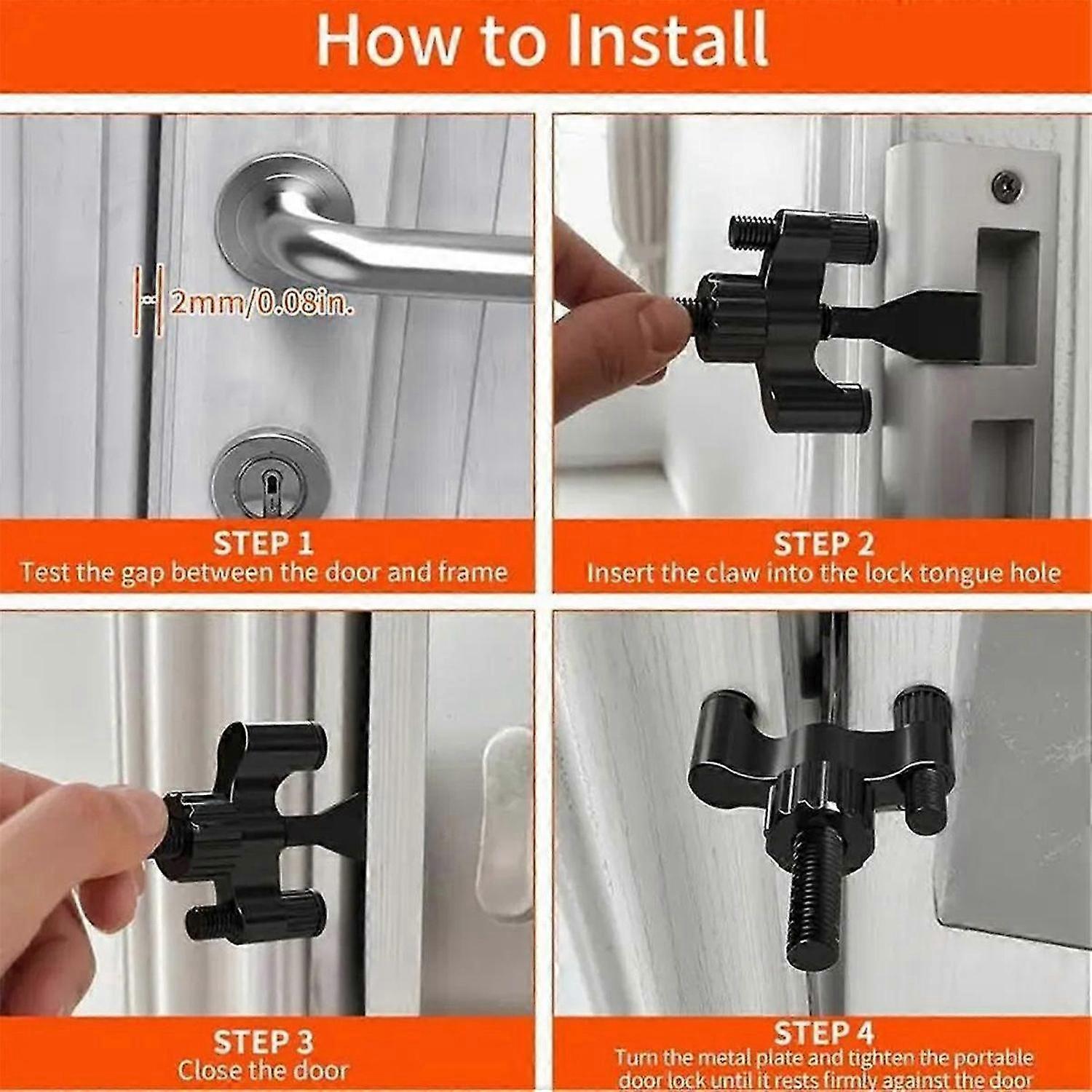 How to Install

2mm/0.08in.

STEP 1
Test the gap between the door and frame

STEP 2
Insert the claw into the lock tongue hole

STEP 3
Close the door

STEP 4
Turn the metal plate and tighten the portable door lock until it rests firmly against the door