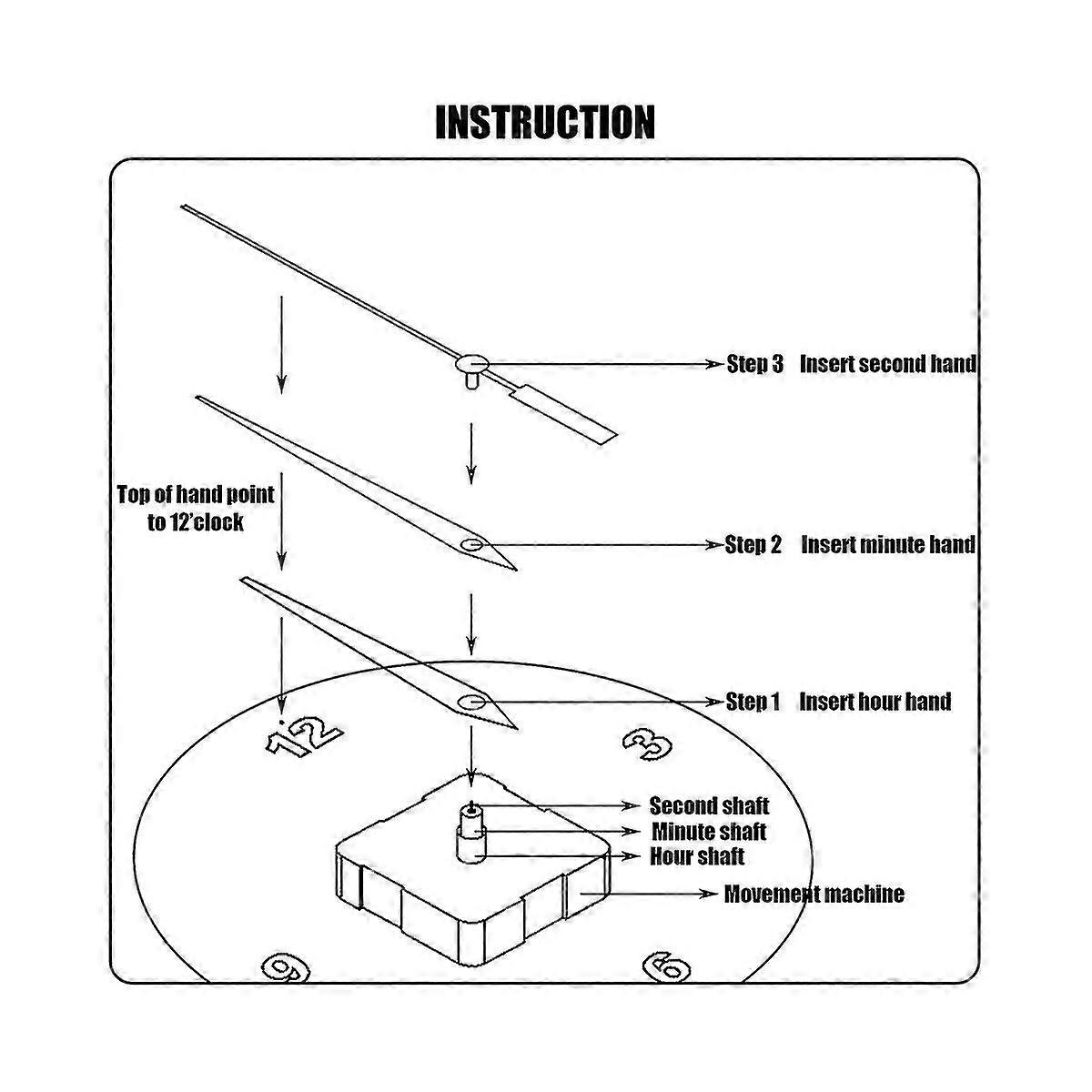 INSTRUCTION

Step 3 Insert second hand

Top of hand point to 12'clock

Step 2 Insert minute hand

Step 1 Insert hour hand

12

3

Second shaft
Minute shaft
Hour shaft

Movement machine

9

6