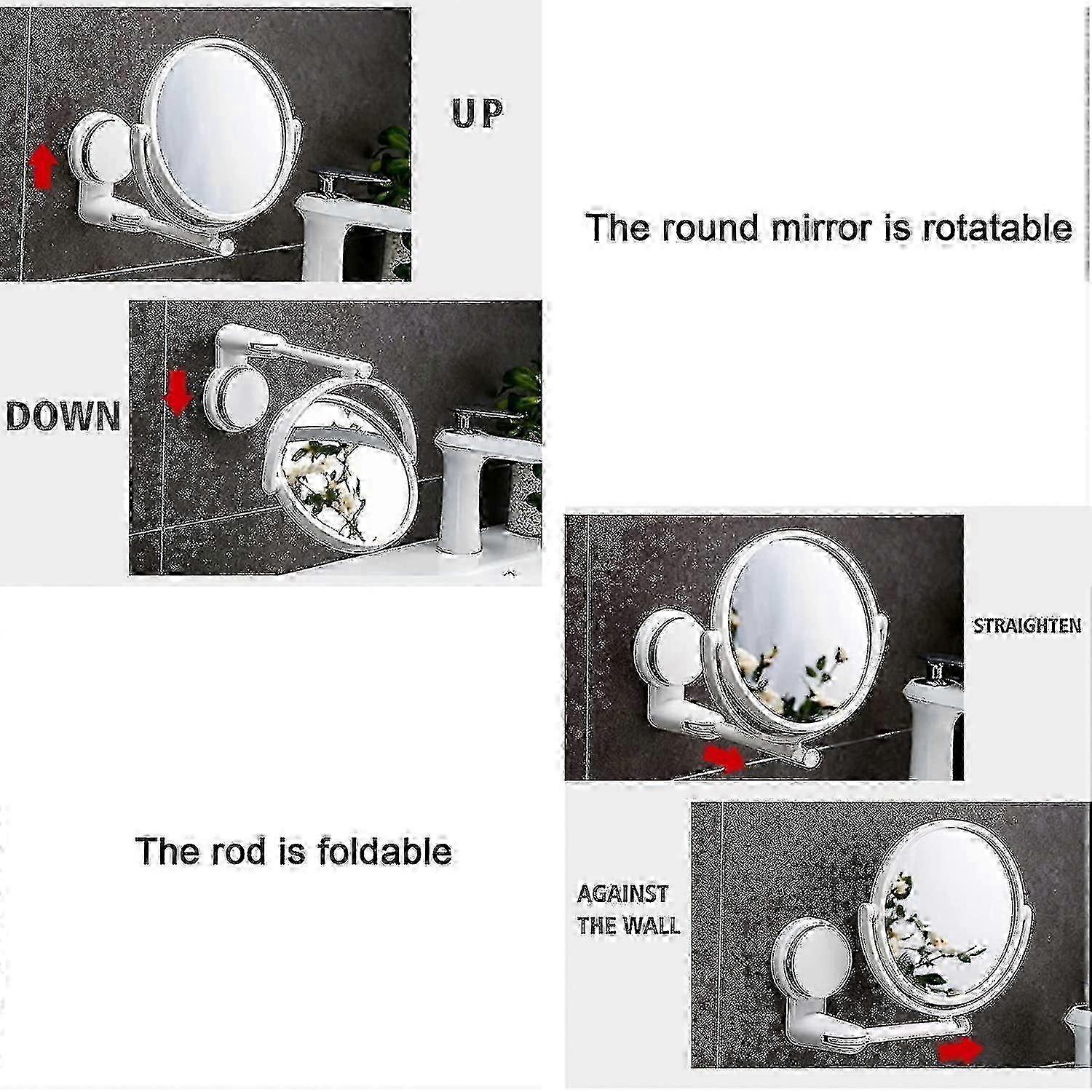 UP

The round mirror is rotatable

DOWN

STRAIGHTEN

The rod is foldable

AGAINST
THE WALL