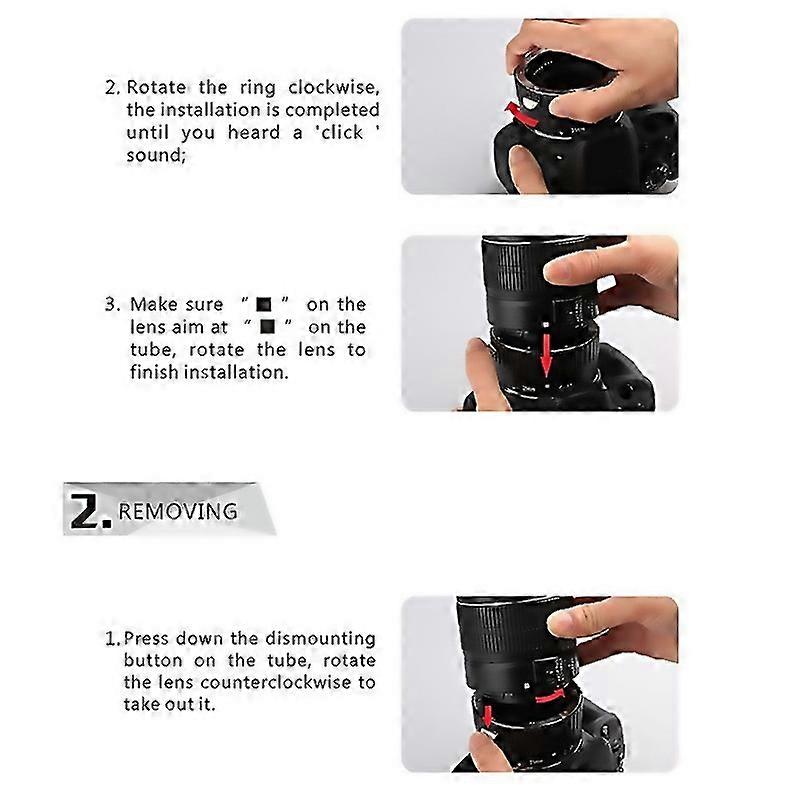 2. Rotate the ring clockwise, the installation is completed until you heard a 'click ' sound;

3. Make sure " ■ " on the lens aim at " ■ " on the tube, rotate the lens to finish installation.

2. REMOVING

1. Press down the dismounting button on the tube, rotate the lens counterclockwise to take out it.