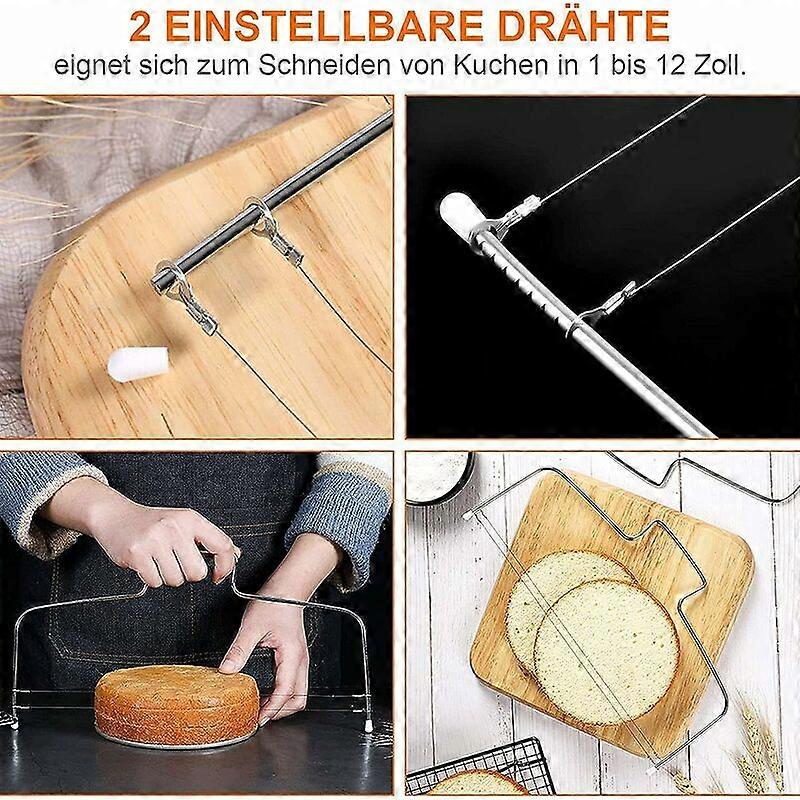 2 EINSTELLBARE DRÄHTE
eignet sich zum Schneiden von Kuchen in 1 bis 12 Zoll.