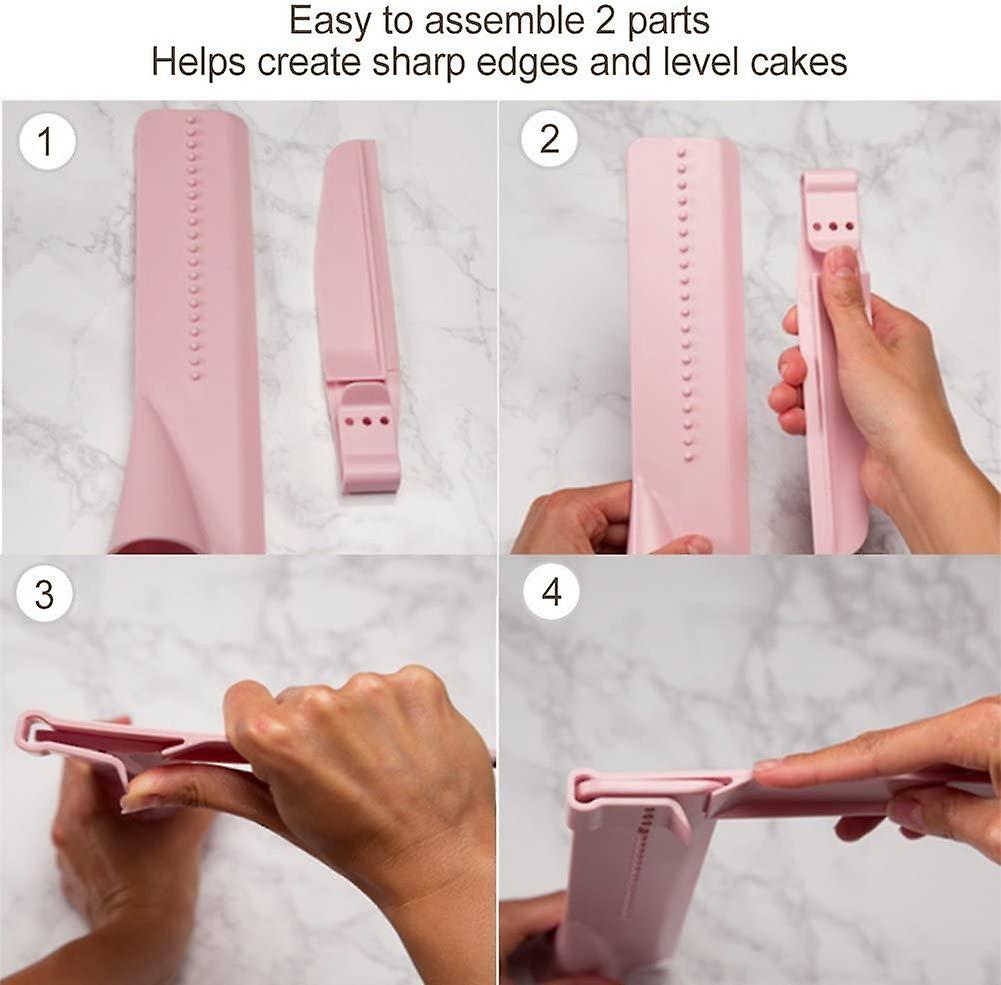 Easy to assemble 2 parts
Helps create sharp edges and level cakes

1

2

3

4