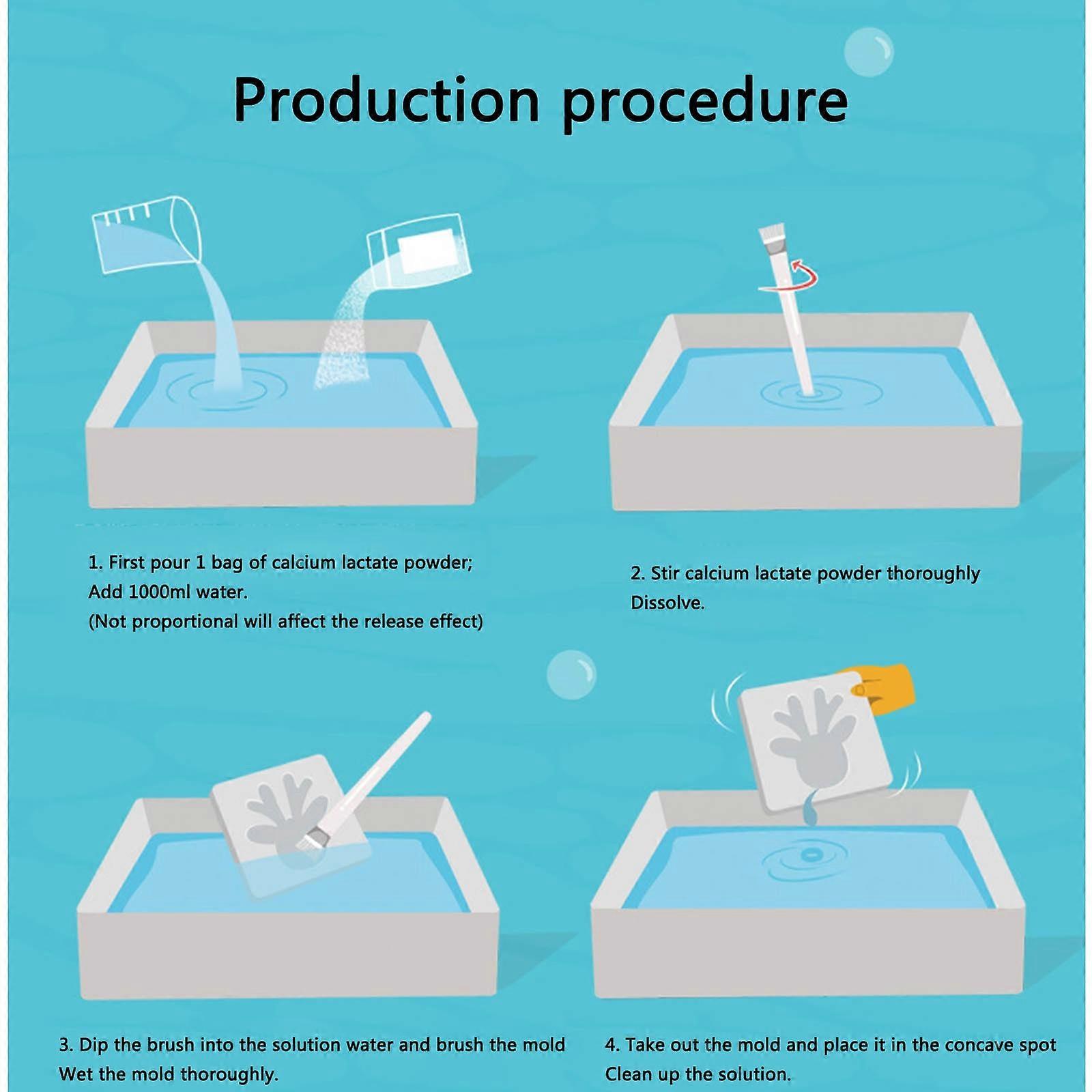 Production procedure

1. First pour 1 bag of calcium lactate powder;
Add 1000ml water.
(Not proportional will affect the release effect)

2. Stir calcium lactate powder thoroughly
Dissolve.

3. Dip the brush into the solution water and brush the mold
Wet the mold thoroughly.

4. Take out the mold and place it in the concave spot
Clean up the solution.