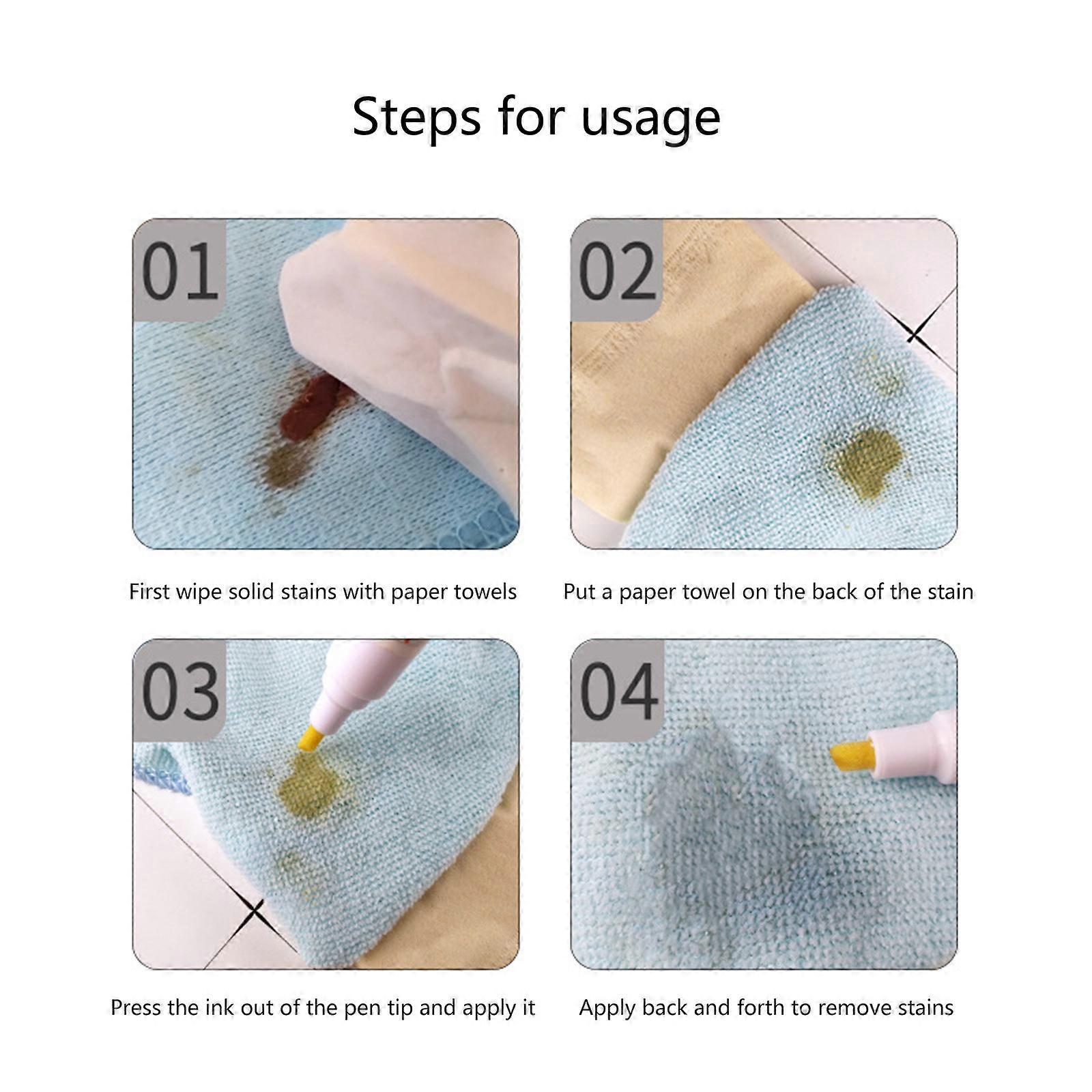 Steps for usage

01

First wipe solid stains with paper towels

02

Put a paper towel on the back of the stain

03

Press the ink out of the pen tip and apply it

04

Apply back and forth to remove stains