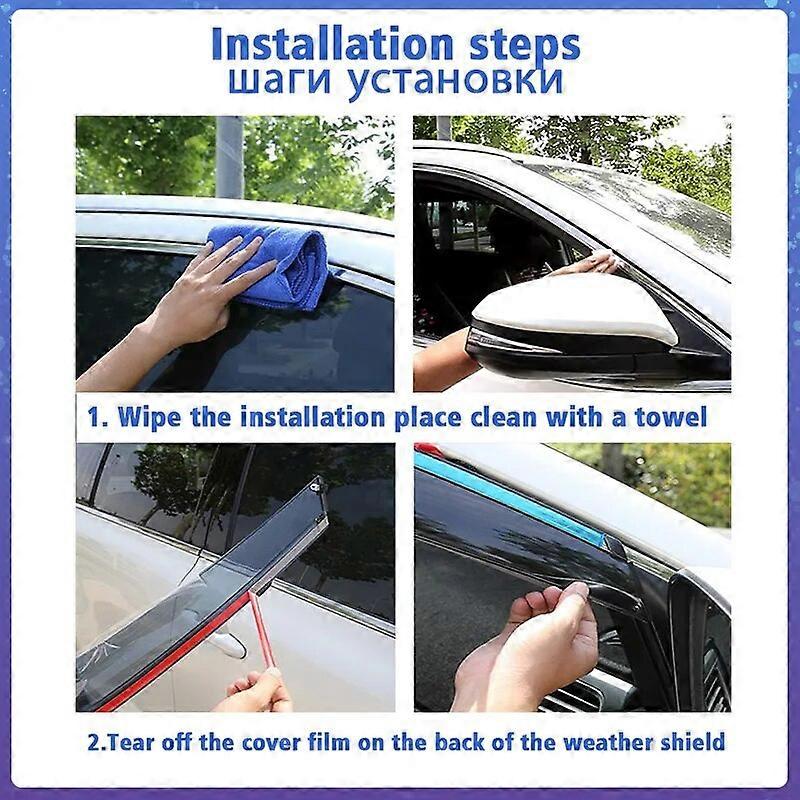 Installation steps
шаги установки

1. Wipe the installation place clean with a towel

2.Tear off the cover film on the back of the weather shield