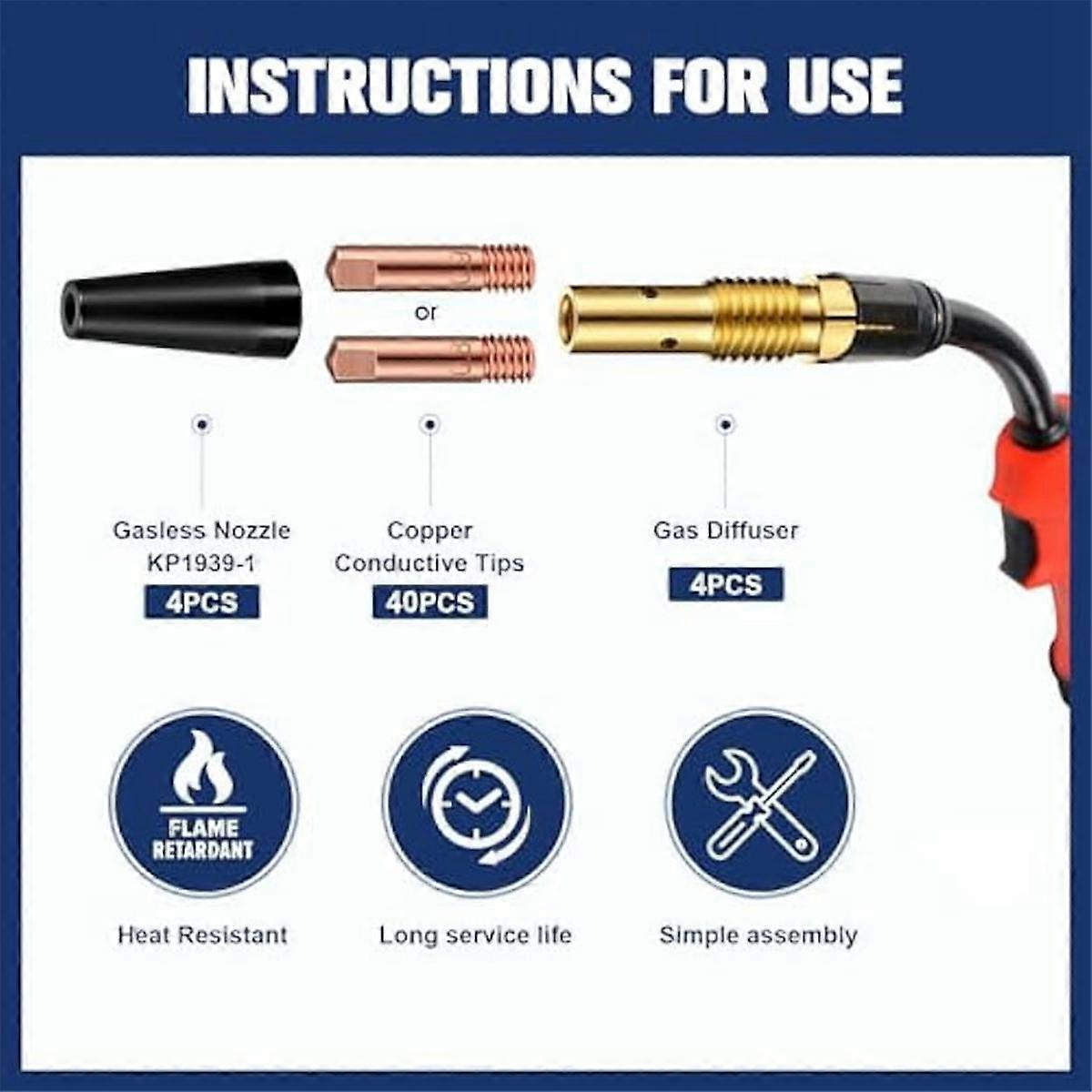 INSTRUCTIONS FOR USE

or

Gasless Nozzle KP1939-1
4PCS

Copper Conductive Tips
40PCS

Gas Diffuser
4PCS

FLAME RETARDANT

Heat Resistant

Long service life

Simple assembly