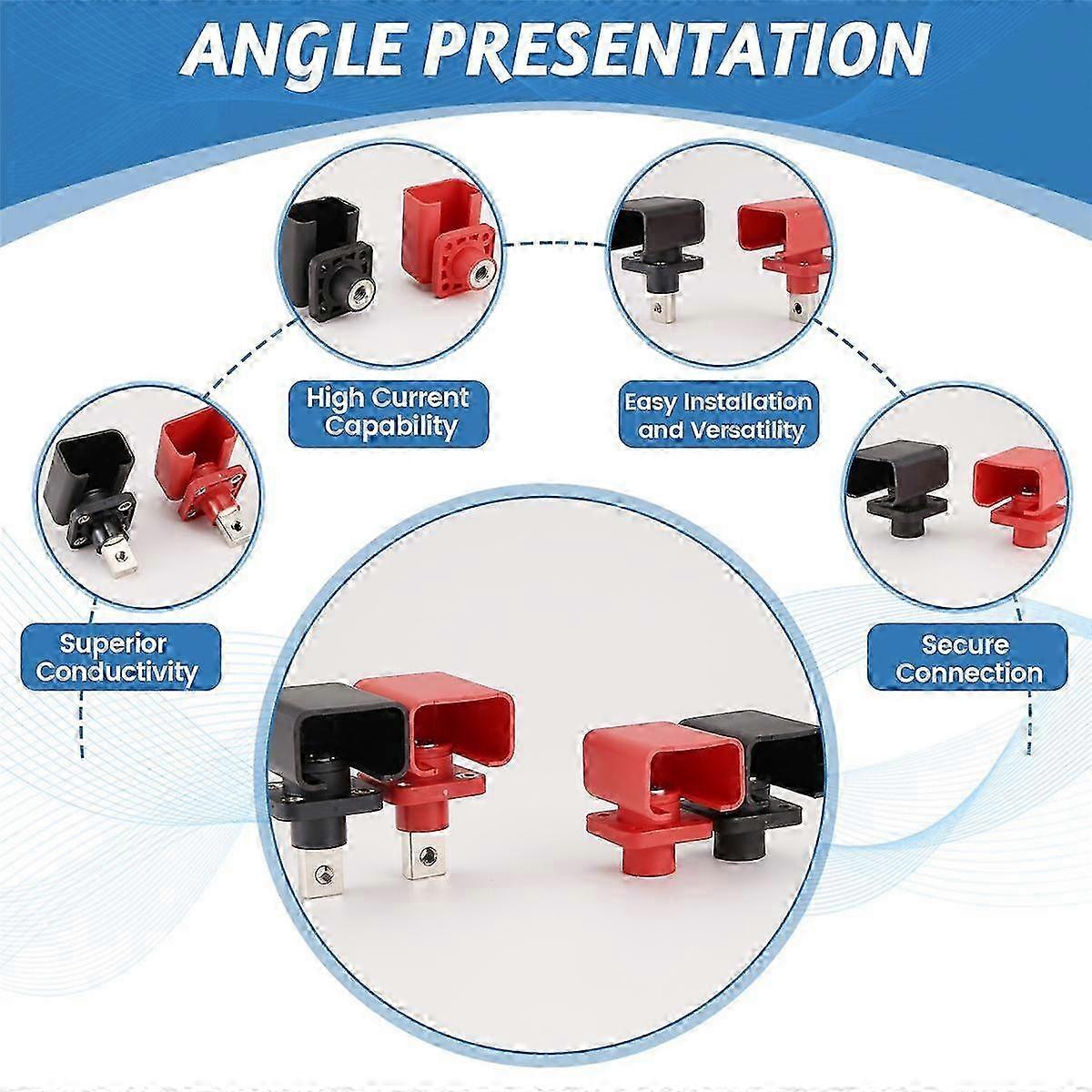 ANGLE PRESENTATION

High Current Capability

Easy Installation and Versatility

Superior Conductivity

Secure Connection