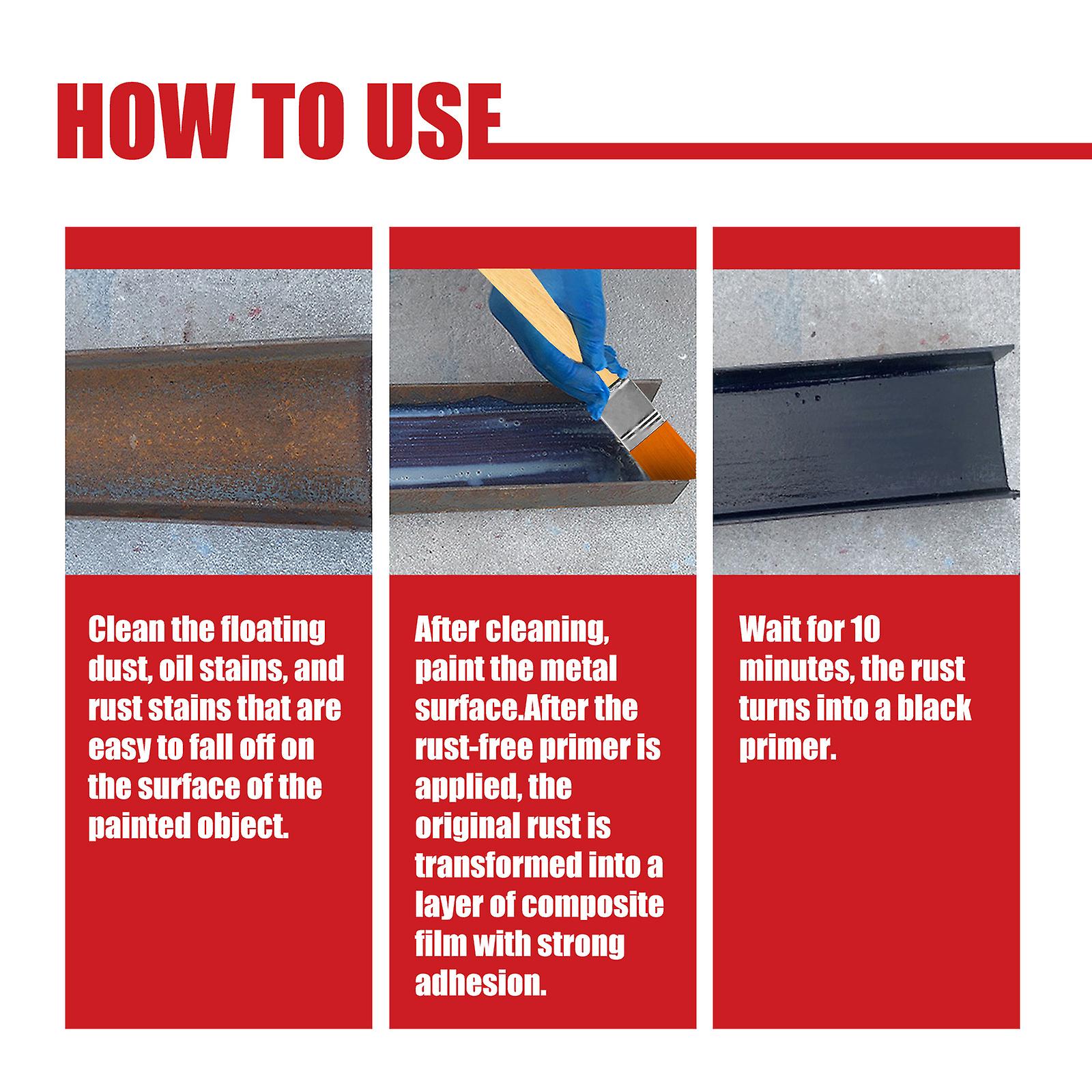 HOW TO USE

Clean the floating dust, oil stains, and rust stains that are easy to fall off on the surface of the painted object.

After cleaning, paint the metal surface.After the rust-free primer is applied, the original rust is transformed into a layer of composite film with strong adhesion.

Wait for 10 minutes, the rust turns into a black primer.