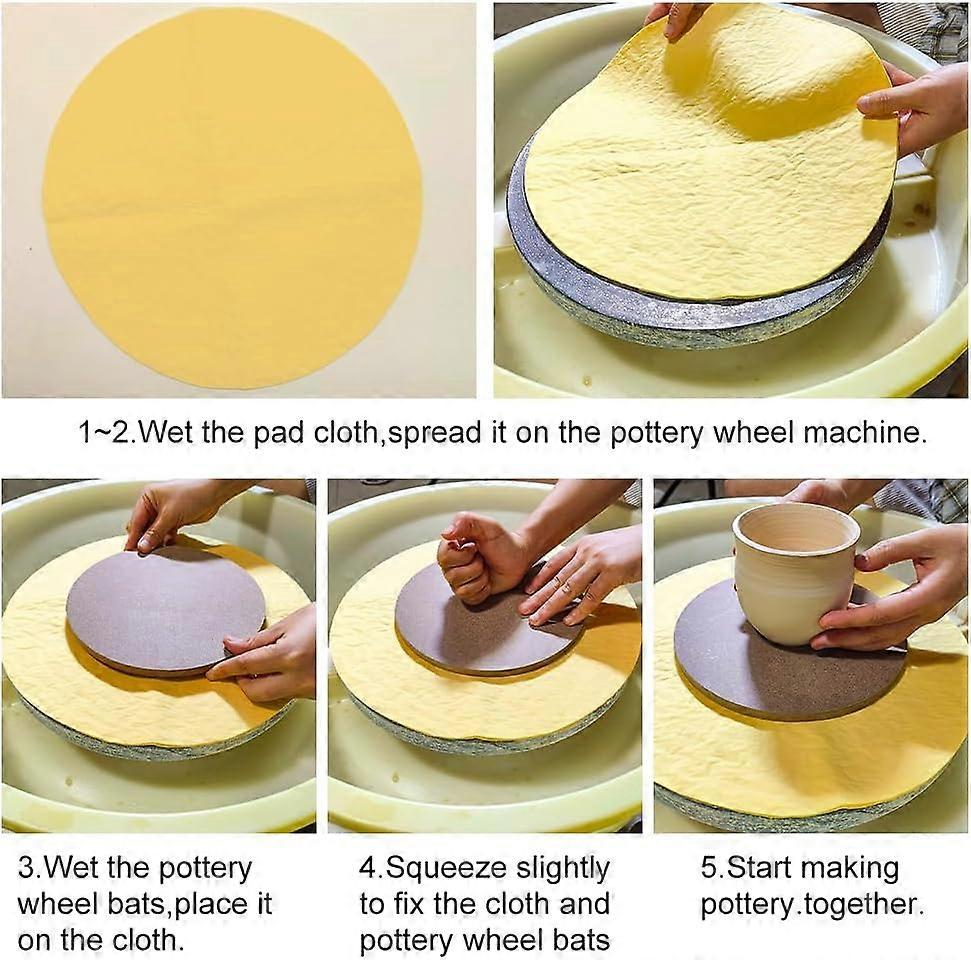 1~2.Wet the pad cloth,spread it on the pottery wheel machine.

3.Wet the pottery wheel bats,place it on the cloth.

4.Squeeze slightly to fix the cloth and pottery wheel bats

5.Start making pottery.together.