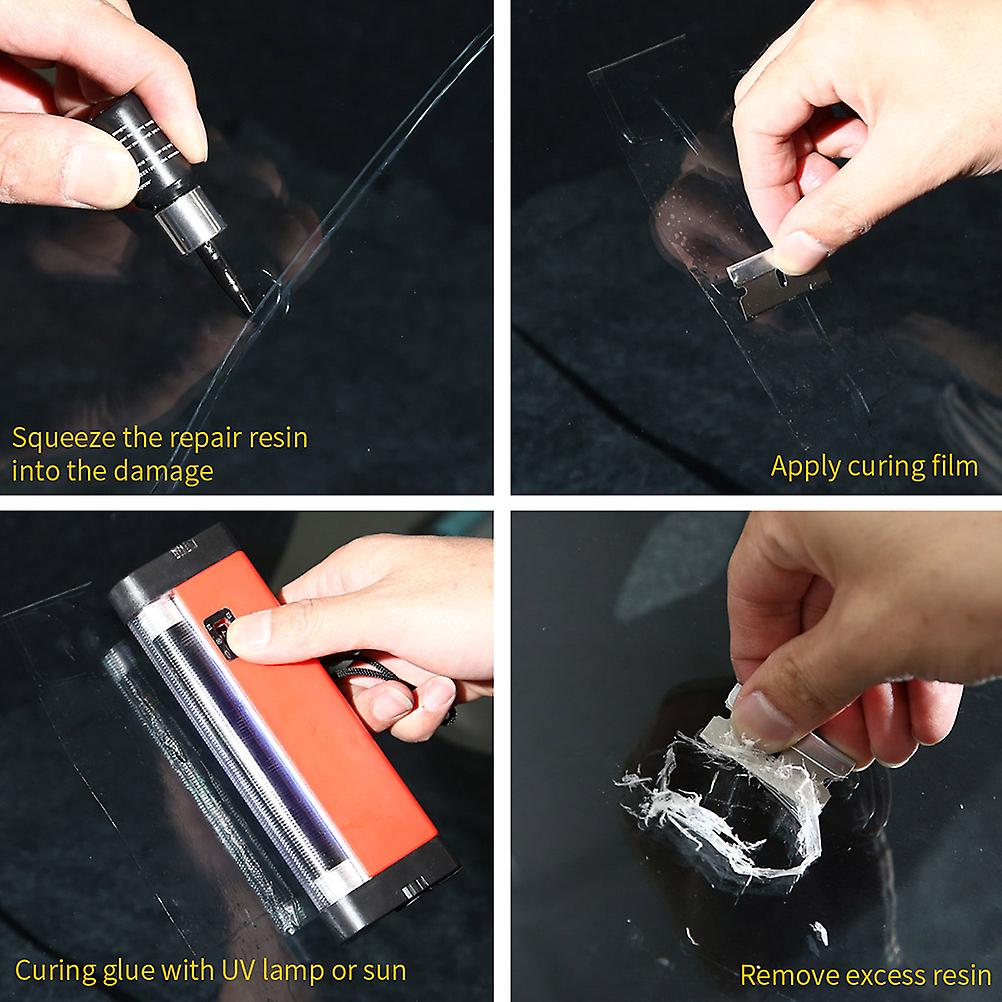 Squeeze the repair resin into the damage

Apply curing film

Curing glue with UV lamp or sun

Remove excess resin