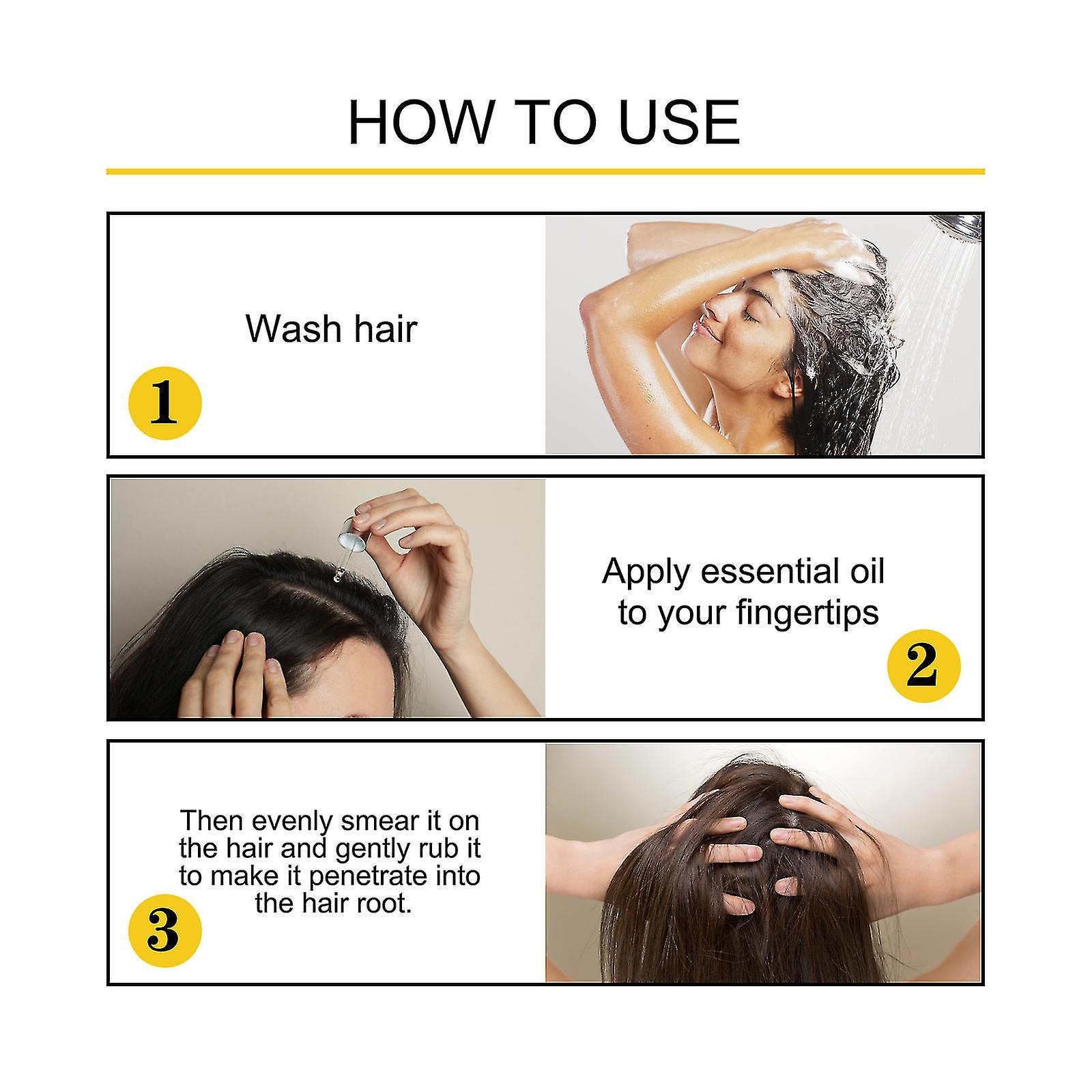 HOW TO USE

Wash hair

1

Apply essential oil to your fingertips

2

Then evenly smear it on the hair and gently rub it to make it penetrate into the hair root.

3