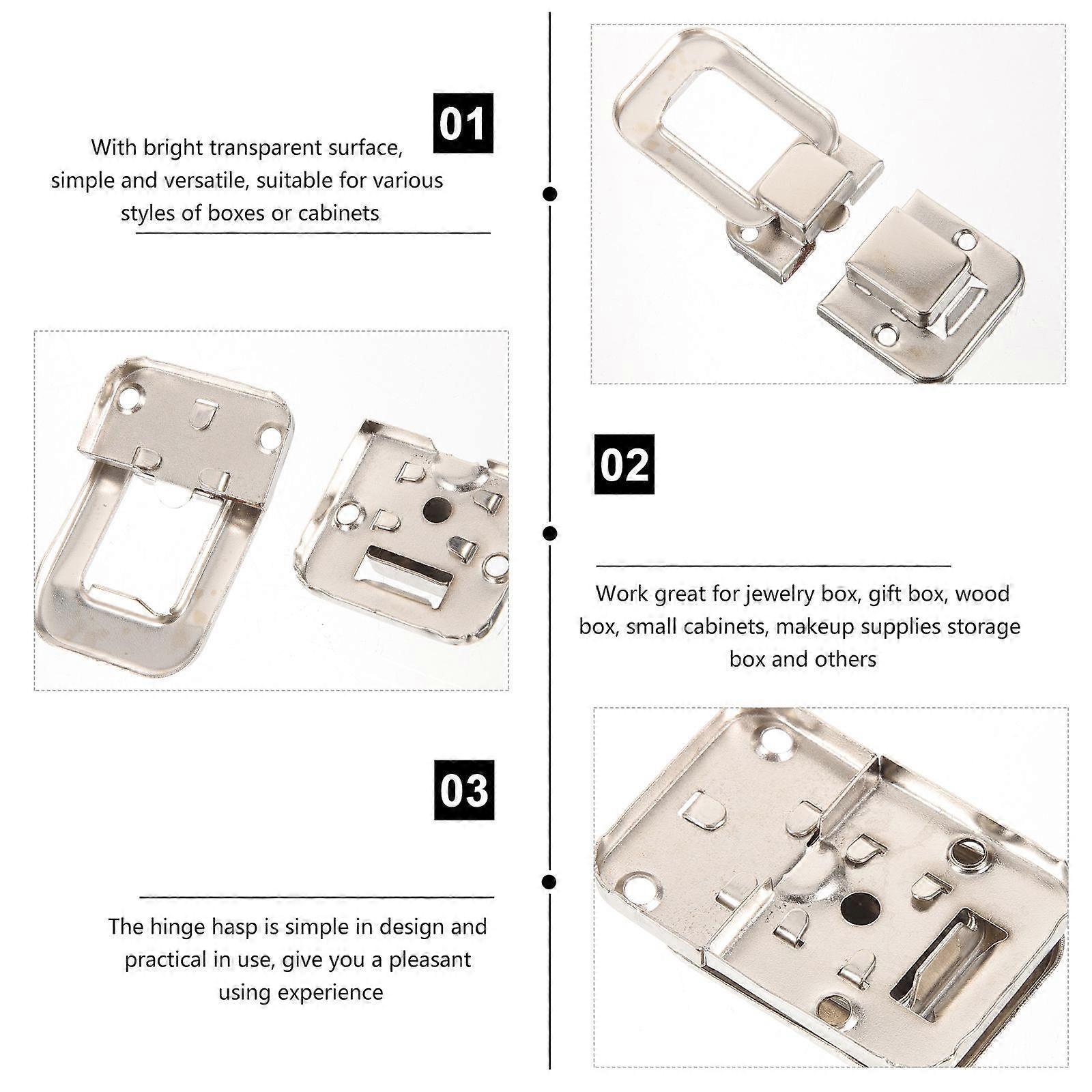 01

With bright transparent surface, simple and versatile, suitable for various styles of boxes or cabinets

02

Work great for jewelry box, gift box, wood box, small cabinets, makeup supplies storage box and others

03

The hinge hasp is simple in design and practical in use, give you a pleasant using experience