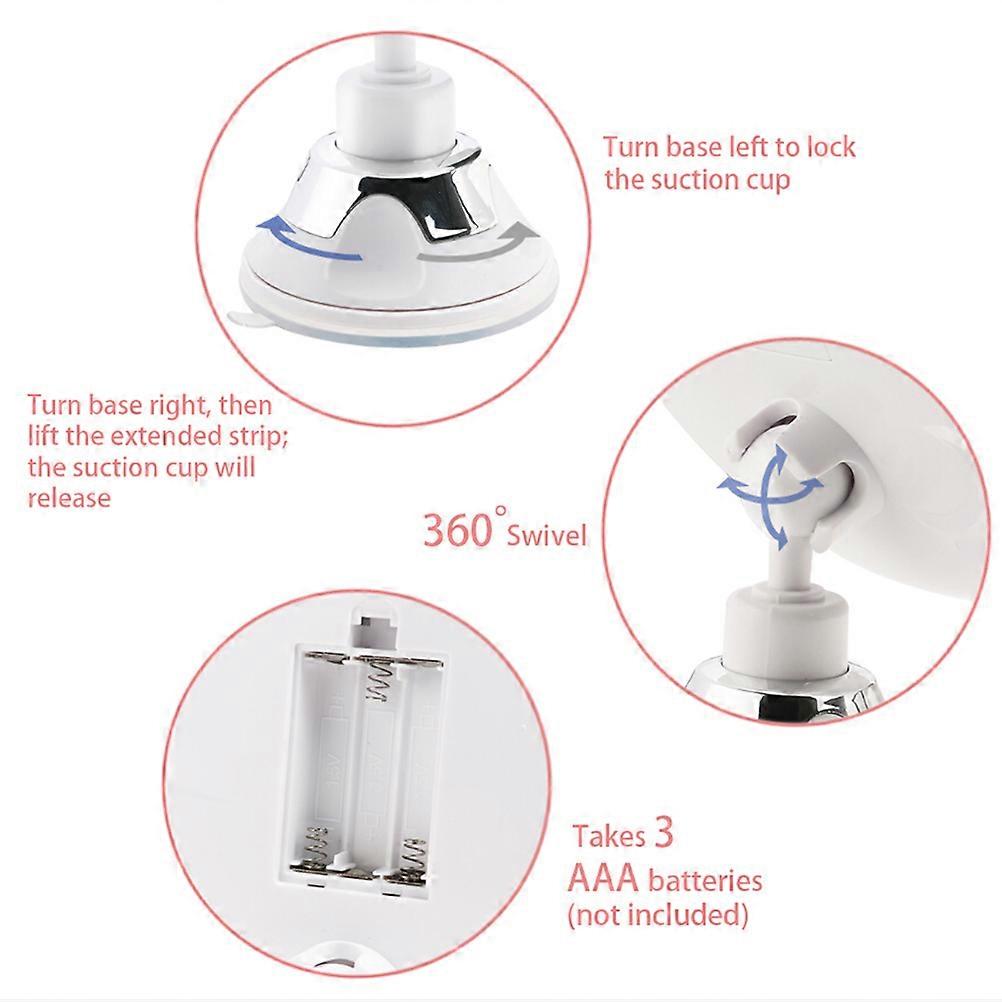 Turn base left to lock the suction cup

Turn base right, then lift the extended strip; the suction cup will release

360° Swivel

Takes 3 AAA batteries (not included)