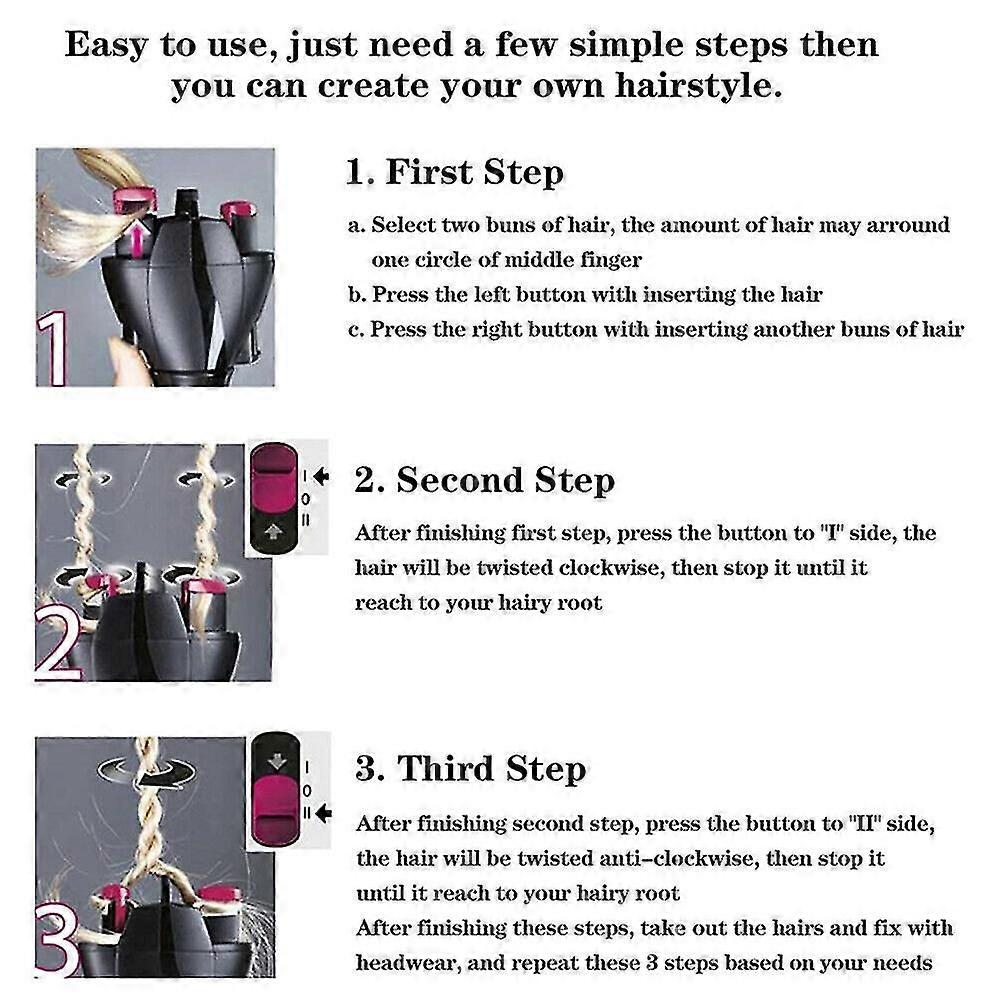 Easy to use, just need a few simple steps then you can create your own hairstyle.

1

1. First Step

a. Select two buns of hair, the amount of hair may arround one circle of middle finger
b. Press the left button with inserting the hair
c. Press the right button with inserting another buns of hair

2

I
0
II

2. Second Step

After finishing first step, press the button to "I" side, the hair will be twisted clockwise, then stop it until it reach to your hairy root

3

I
0
II

3. Third Step

After finishing second step, press the button to "II" side, the hair will be twisted anti-clockwise, then stop it until it reach to your hairy root
After finishing these steps, take out the hairs and fix with headwear, and repeat these 3 steps based on your needs