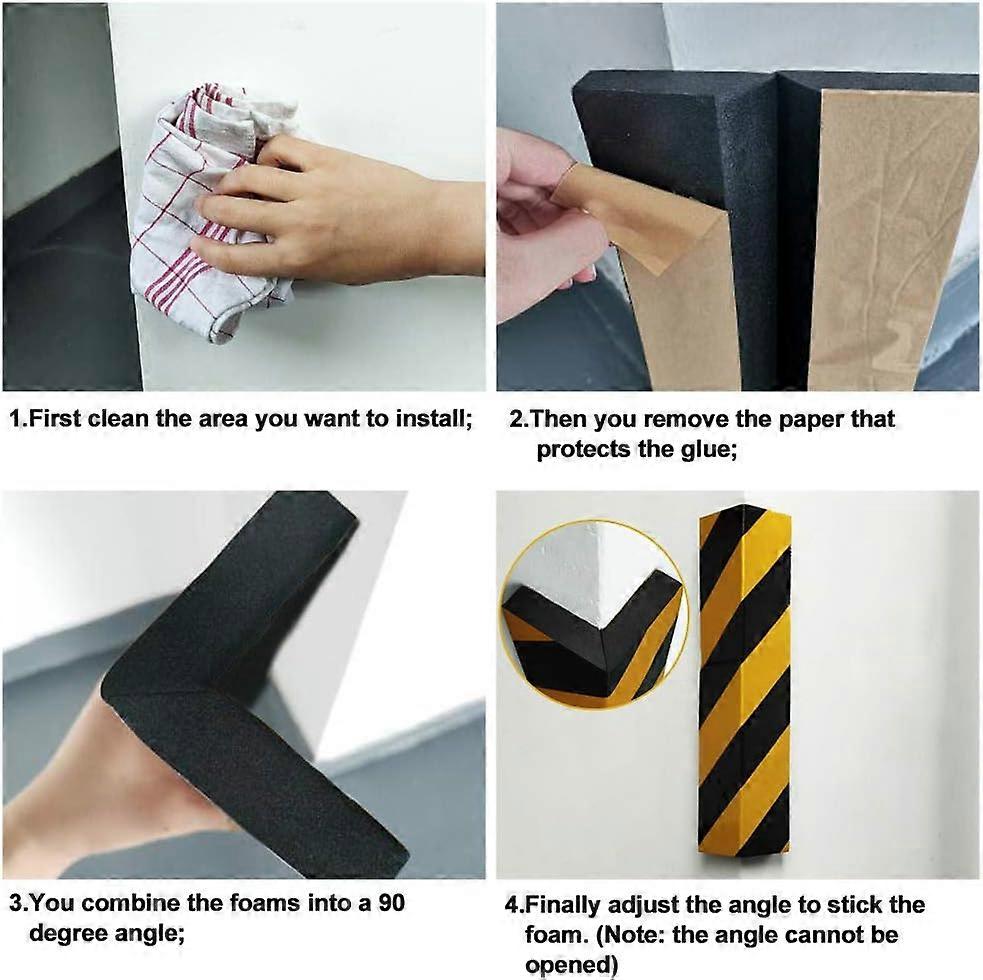 1.First clean the area you want to install;

2.Then you remove the paper that protects the glue;

3.You combine the foams into a 90 degree angle;

4.Finally adjust the angle to stick the foam. (Note: the angle cannot be opened)