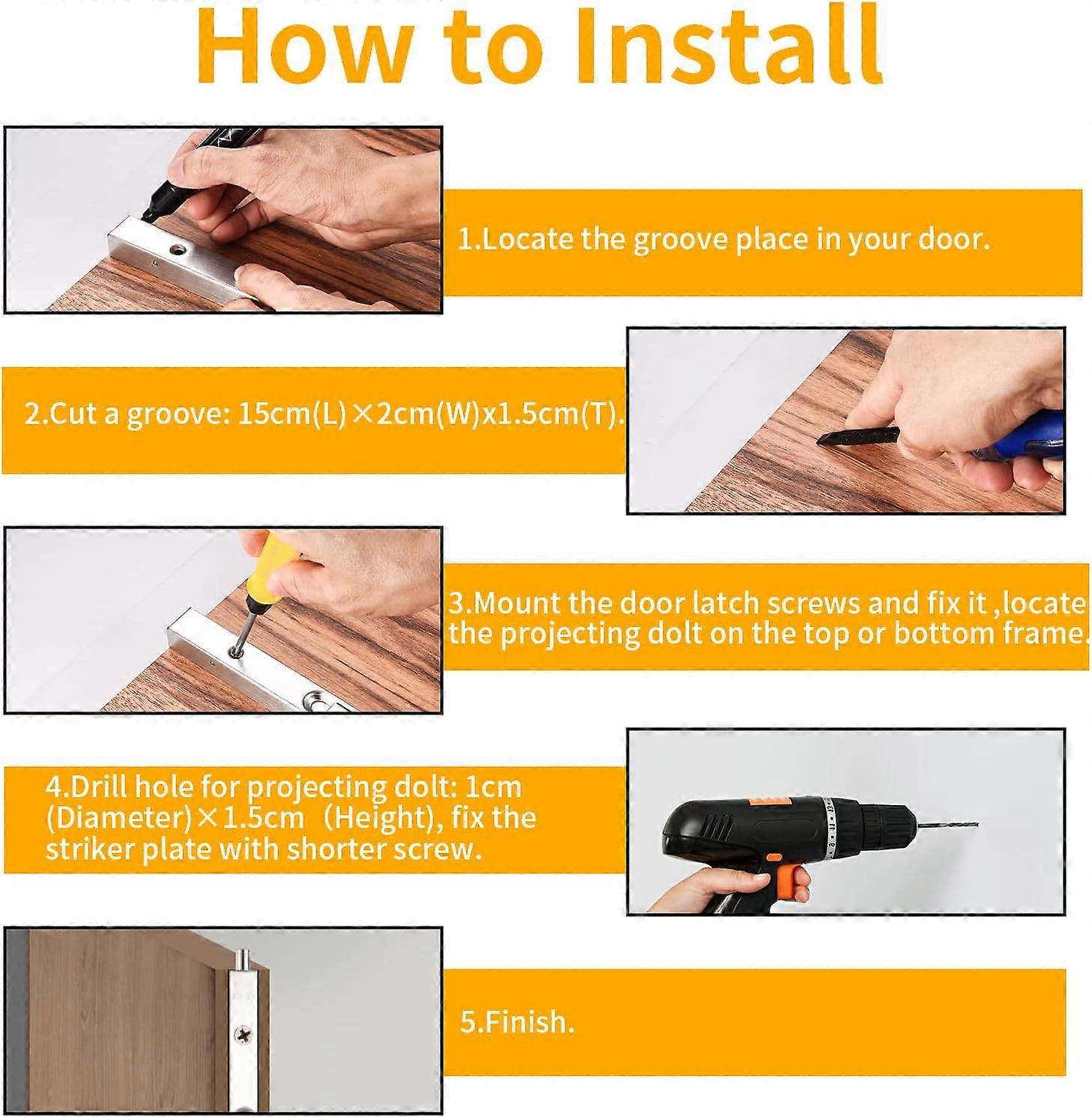 How to Install

1.Locate the groove place in your door.

2.Cut a groove: 15cm(L)×2cm(W)x1.5cm(T).

3.Mount the door latch screws and fix it ,locate the projecting dolt on the top or bottom frame.

4.Drill hole for projecting dolt: 1cm (Diameter)×1.5cm (Height), fix the striker plate with shorter screw.

5.Finish.