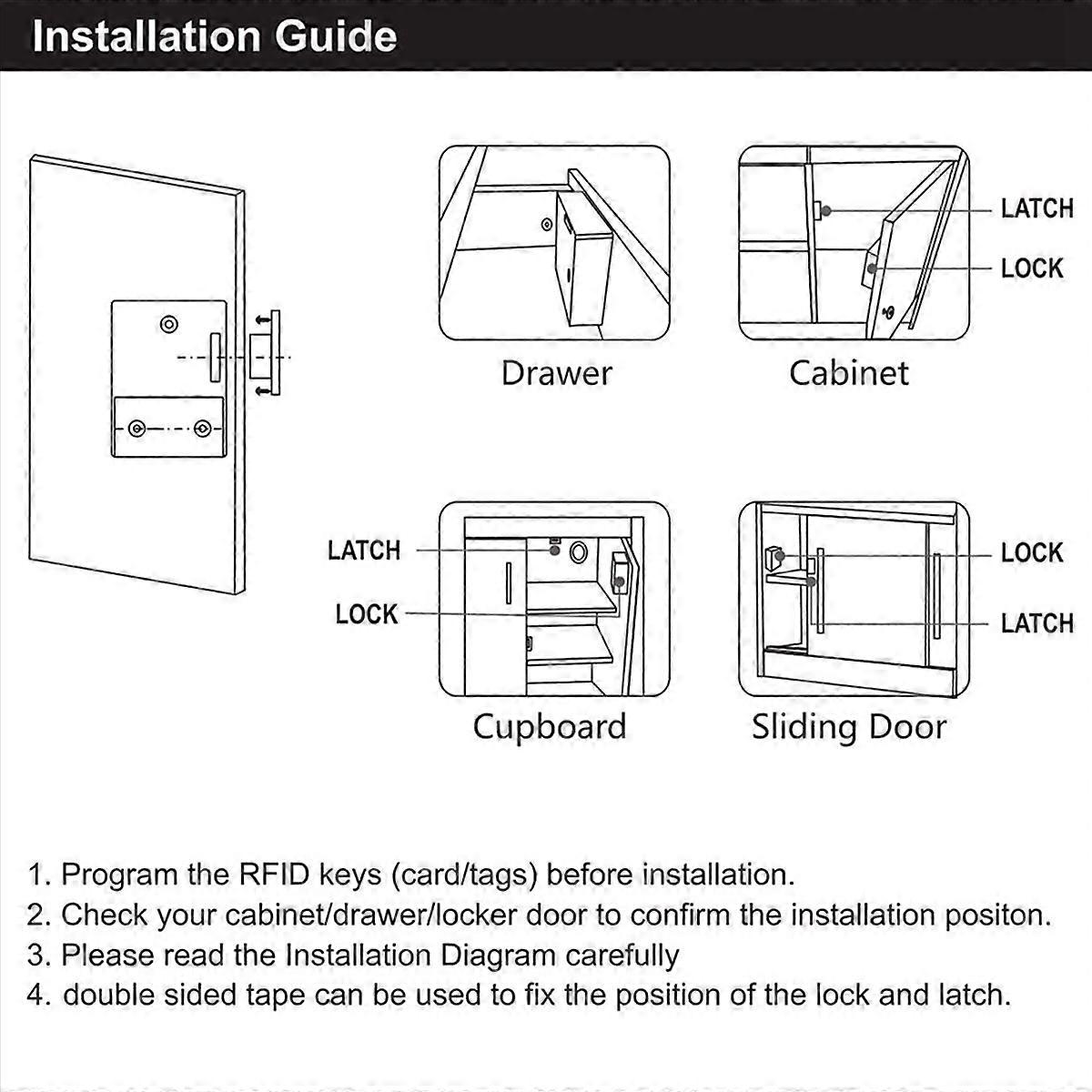 Installation Guide

Drawer

LATCH
LOCK
Cabinet

LATCH
LOCK
Cupboard

LOCK
LATCH
Sliding Door

1. Program the RFID keys (card/tags) before installation.
2. Check your cabinet/drawer/locker door to confirm the installation positon.
3. Please read the Installation Diagram carefully
4. double sided tape can be used to fix the position of the lock and latch.