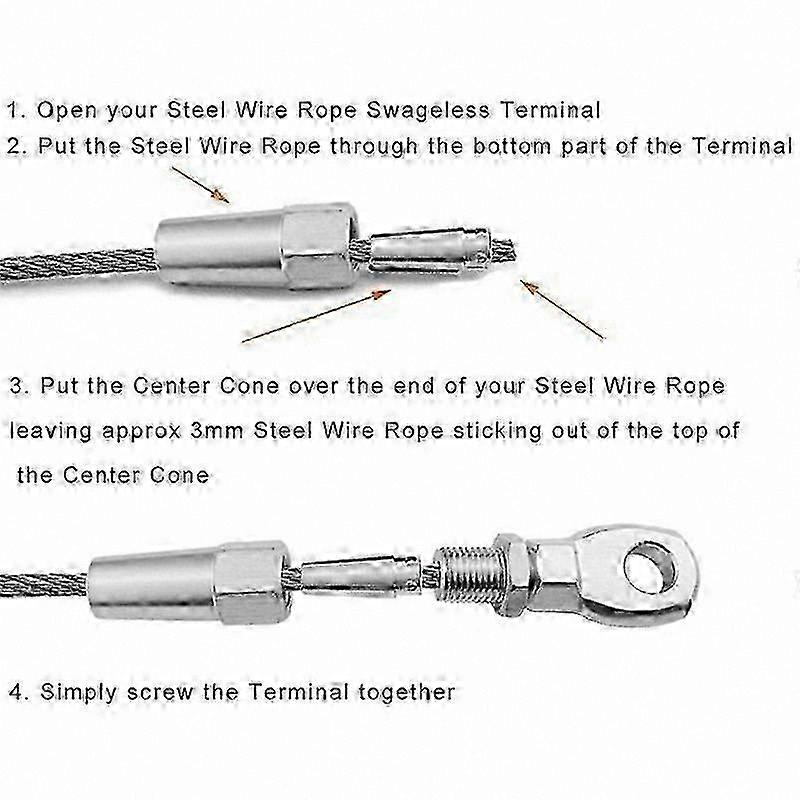 1. Open your Steel Wire Rope Swageless Terminal
2. Put the Steel Wire Rope through the bottom part of the Terminal

3. Put the Center Cone over the end of your Steel Wire Rope leaving approx 3mm Steel Wire Rope sticking out of the top of the Center Cone

4. Simply screw the Terminal together