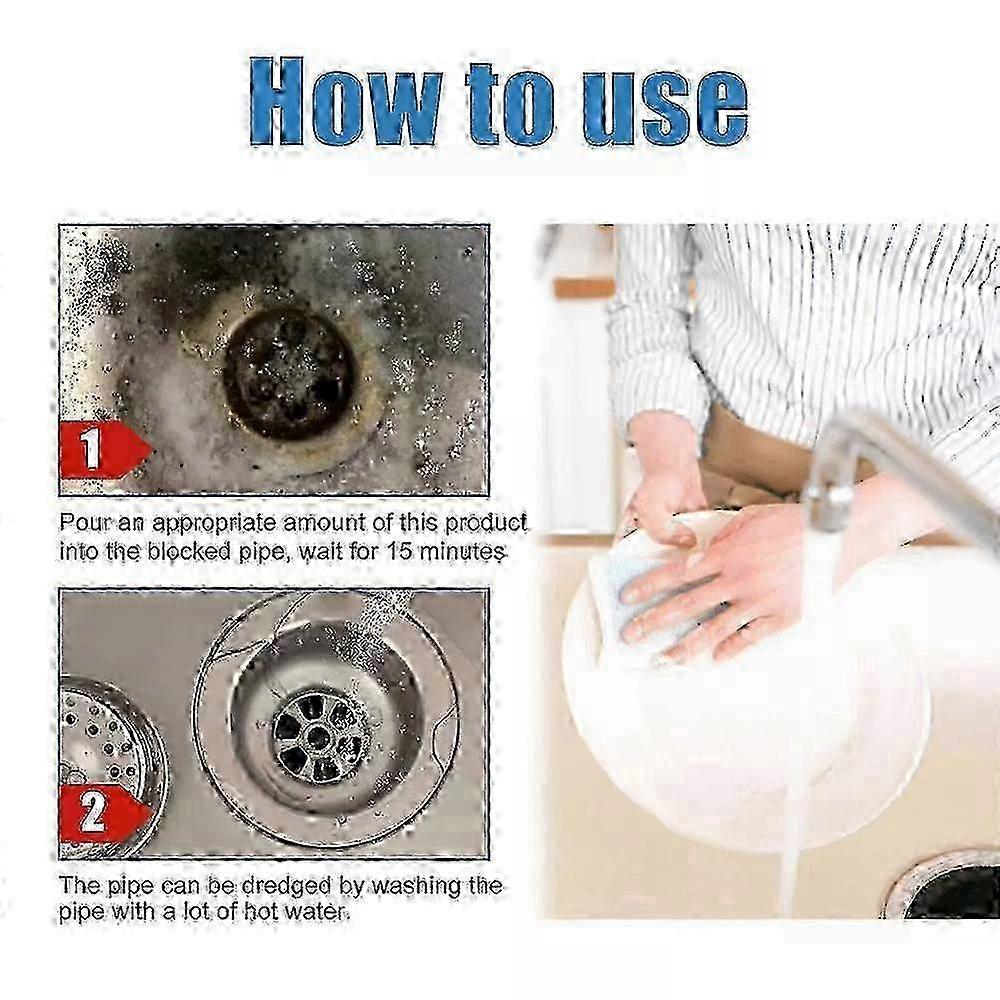 How to use

1

Pour an appropriate amount of this product into the blocked pipe, wait for 15 minutes

2

The pipe can be dredged by washing the pipe with a lot of hot water.