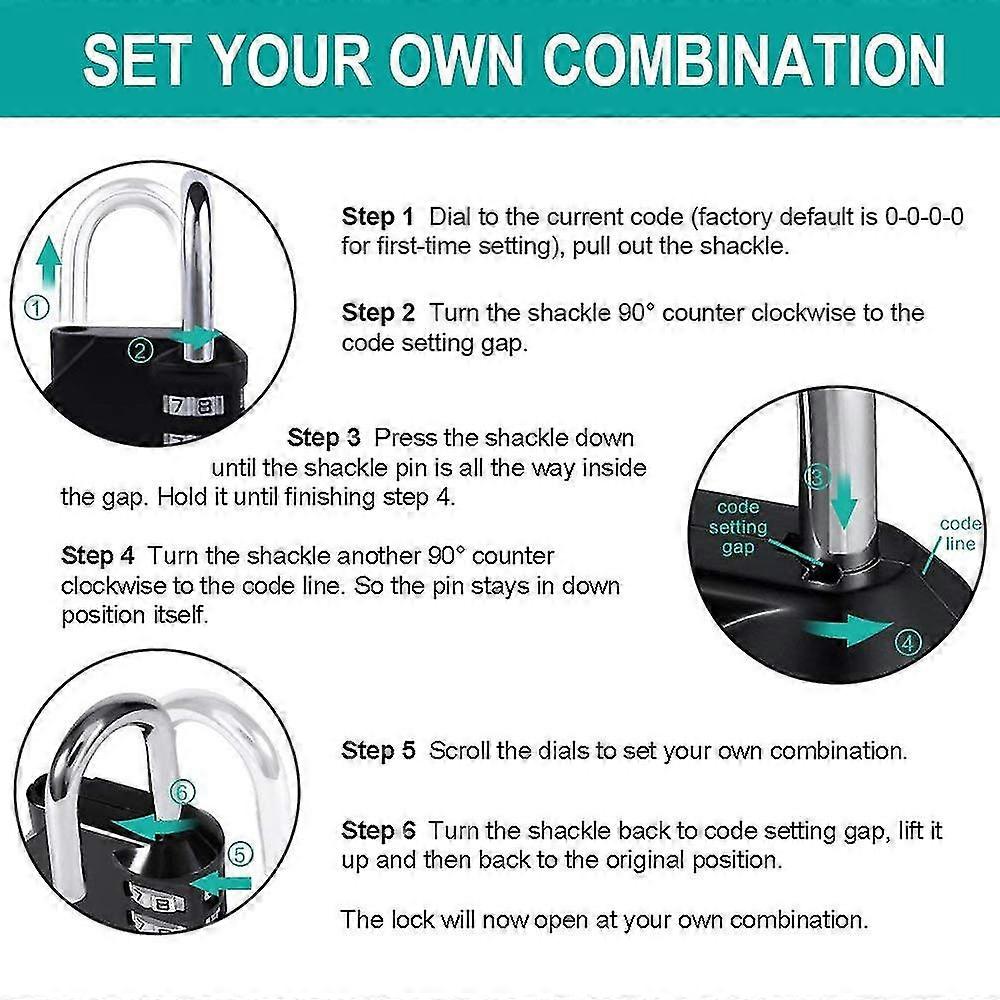 SET YOUR OWN COMBINATION

①

②

7 8

Step 1 Dial to the current code (factory default is 0-0-0-0 for first-time setting), pull out the shackle.

Step 2 Turn the shackle 90° counter clockwise to the code setting gap.

Step 3 Press the shackle down until the shackle pin is all the way inside the gap. Hold it until finishing step 4.

Step 4 Turn the shackle another 90° counter clockwise to the code line. So the pin stays in down position itself.

③

code setting gap

code line

④

⑥

⑤

7 8

Step 5 Scroll the dials to set your own combination.

Step 6 Turn the shackle back to code setting gap, lift it up and then back to the original position.

The lock will now open at your own combination.