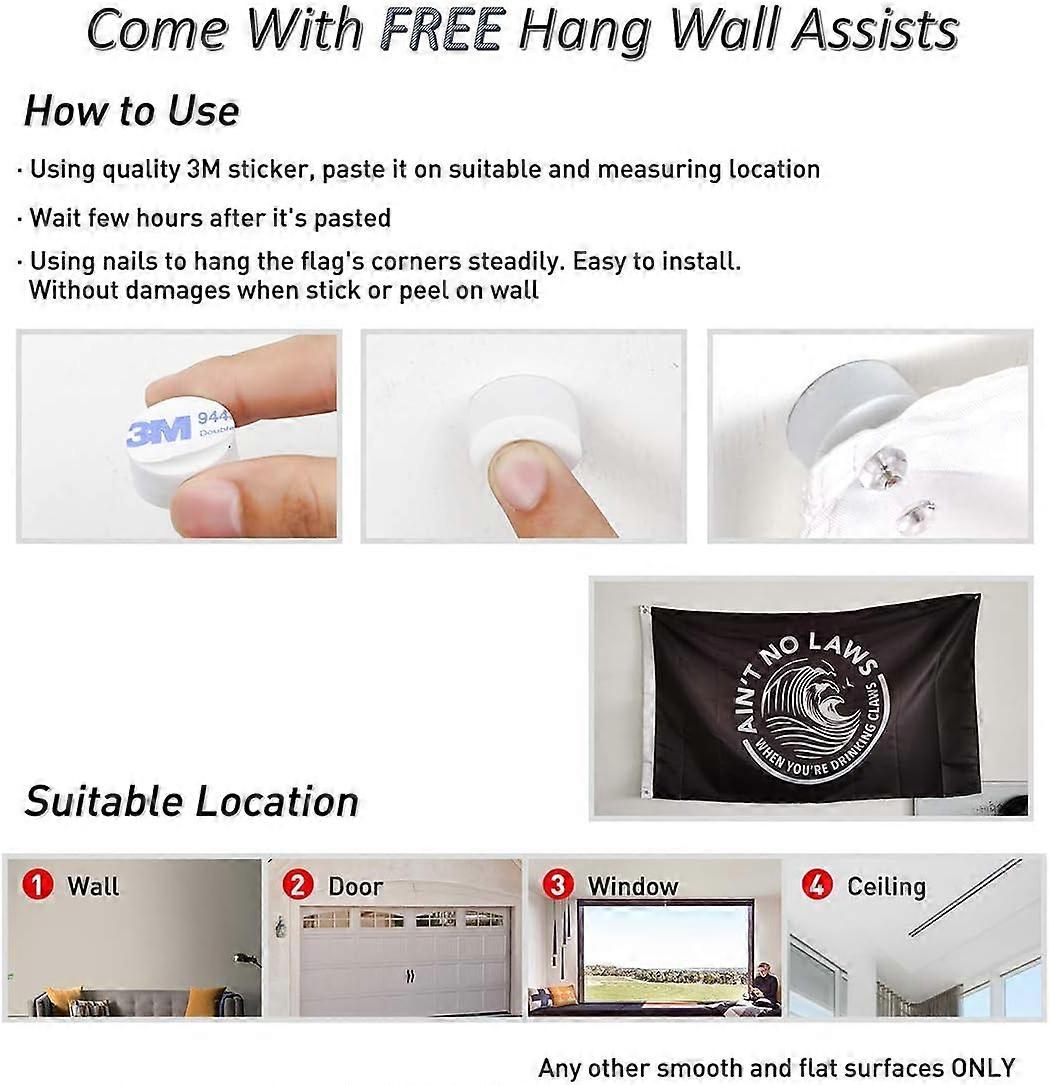 Come With FREE Hang Wall Assists

How to Use

· Using quality 3M sticker, paste it on suitable and measuring location

· Wait few hours after it's pasted

· Using nails to hang the flag's corners steadily. Easy to install. Without damages when stick or peel on wall

3M 944 Double

AIN'T NO LAWS WHEN YOU'RE DRINKING CLAWS

Suitable Location

1 Wall

2 Door

3 Window

4 Ceiling

Any other smooth and flat surfaces ONLY