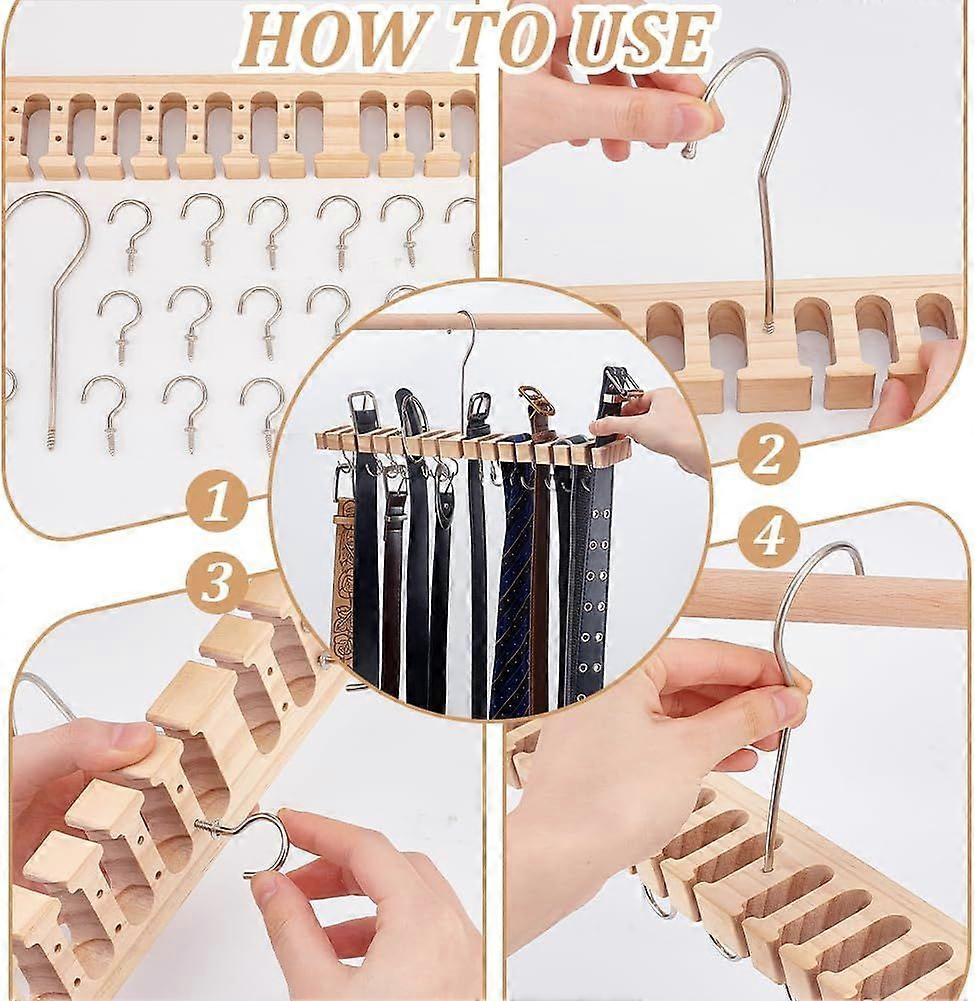 HOW TO USE

1

2

3

4