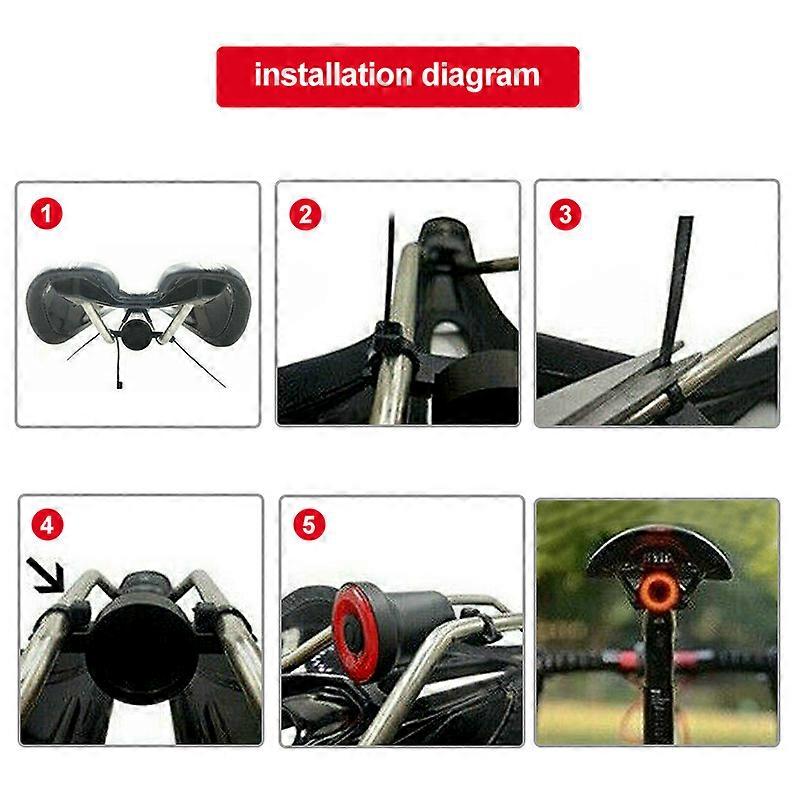 installation diagram

1

2

3

4

5