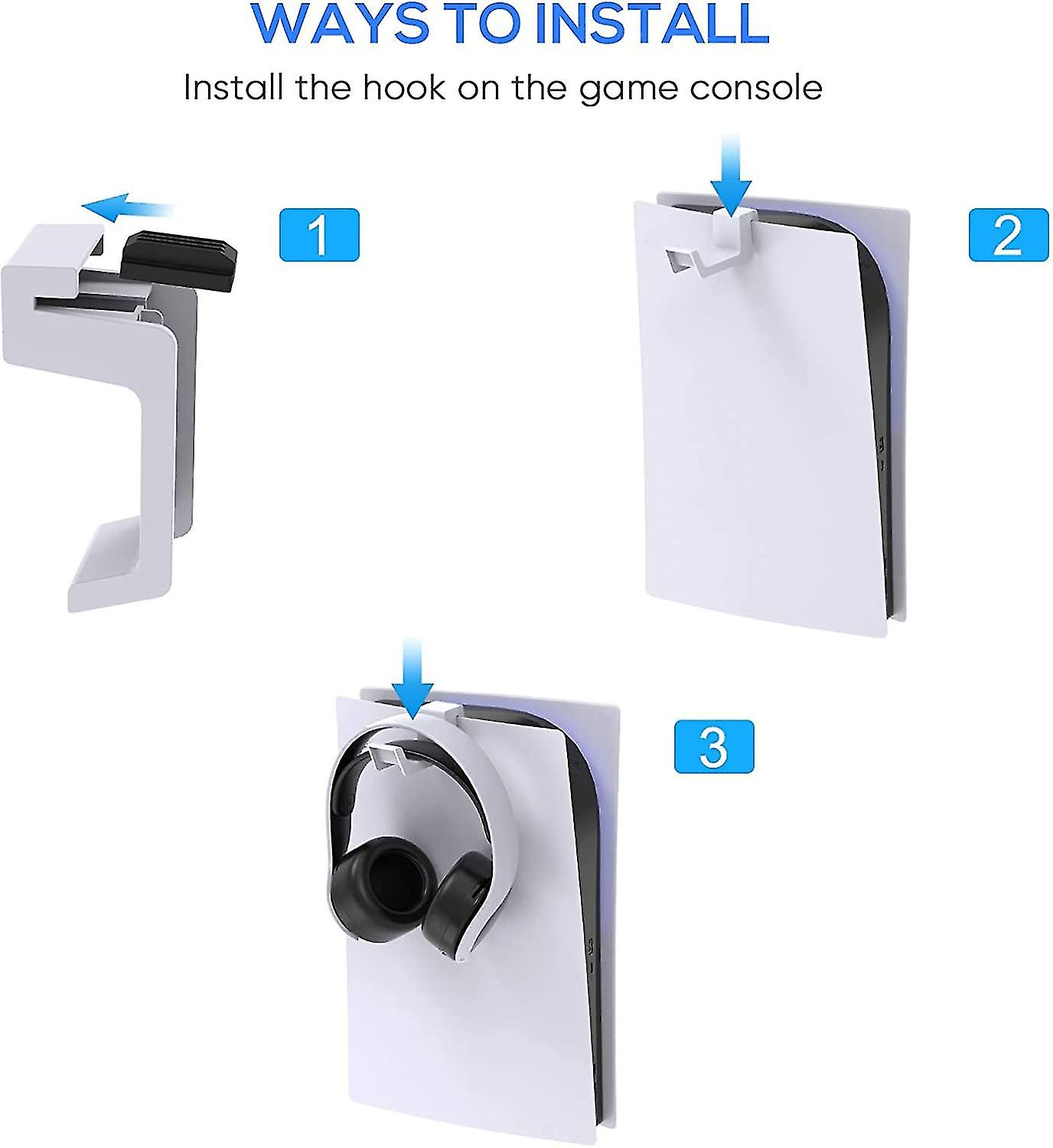 WAYS TO INSTALL

Install the hook on the game console

1

2

3