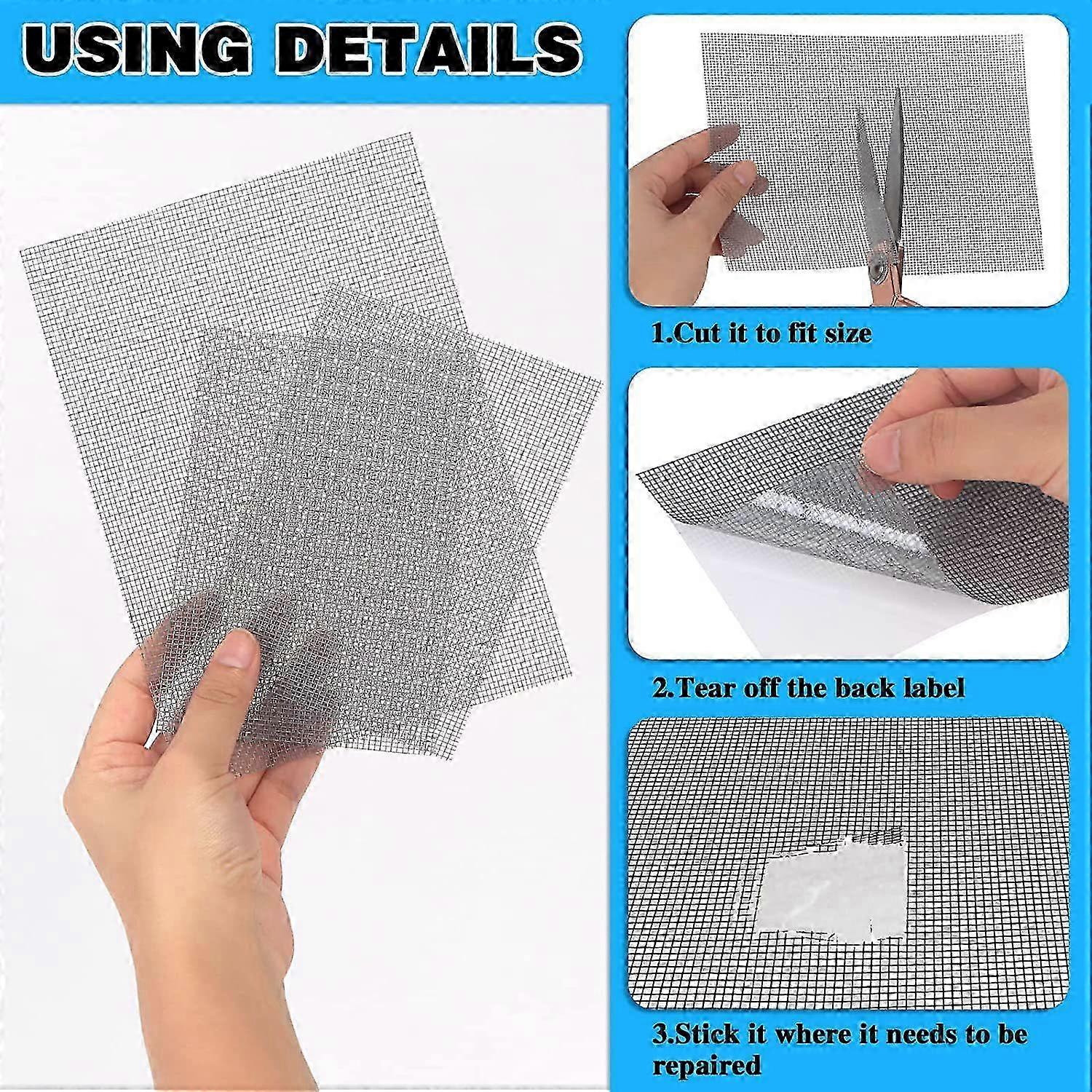 USING DETAILS

1.Cut it to fit size

2.Tear off the back label

3.Stick it where it needs to be repaired