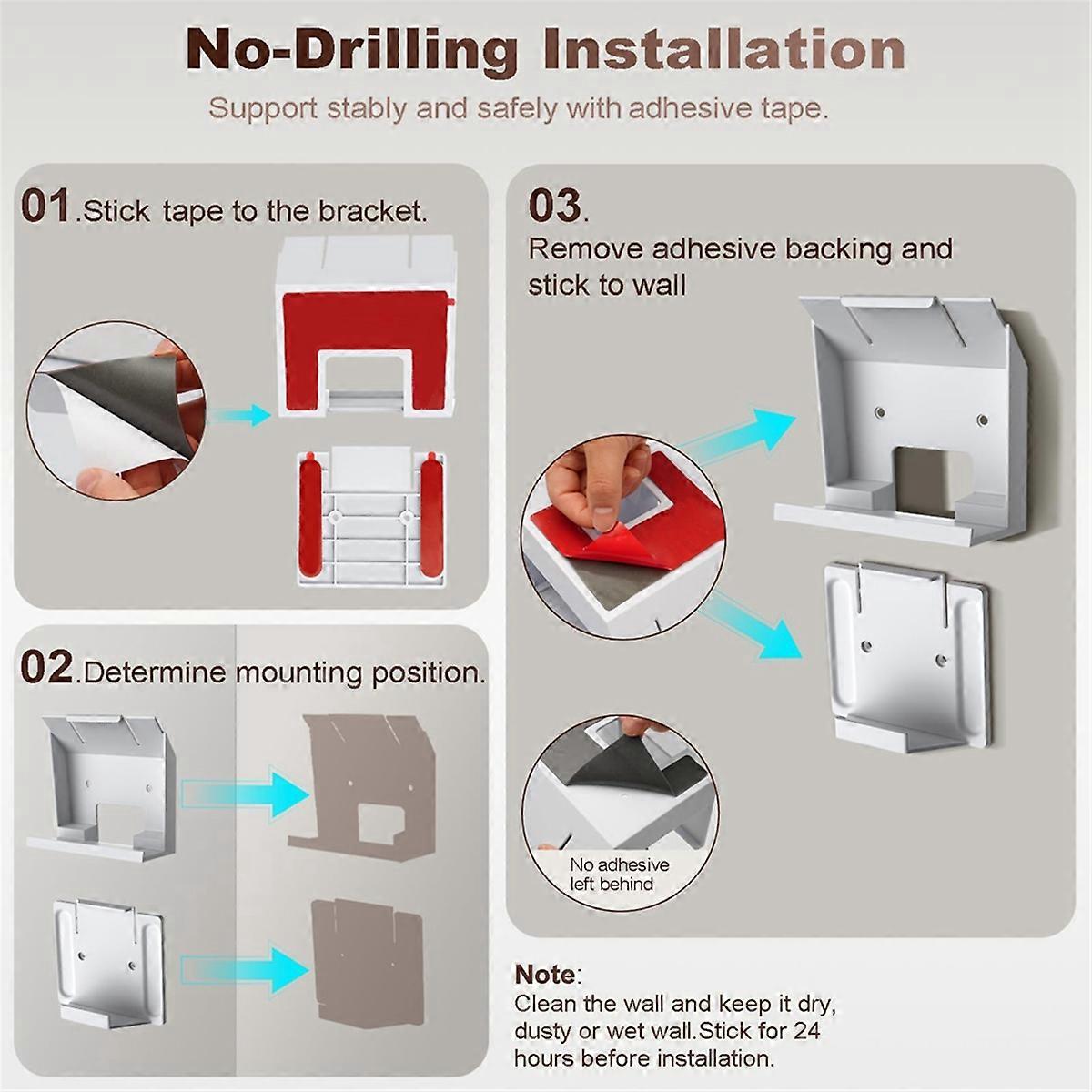 No-Drilling Installation

Support stably and safely with adhesive tape.

01.Stick tape to the bracket.

02.Determine mounting position.

03.

Remove adhesive backing and stick to wall

No adhesive left behind

Note:

Clean the wall and keep it dry, dusty or wet wall.Stick for 24 hours before installation.