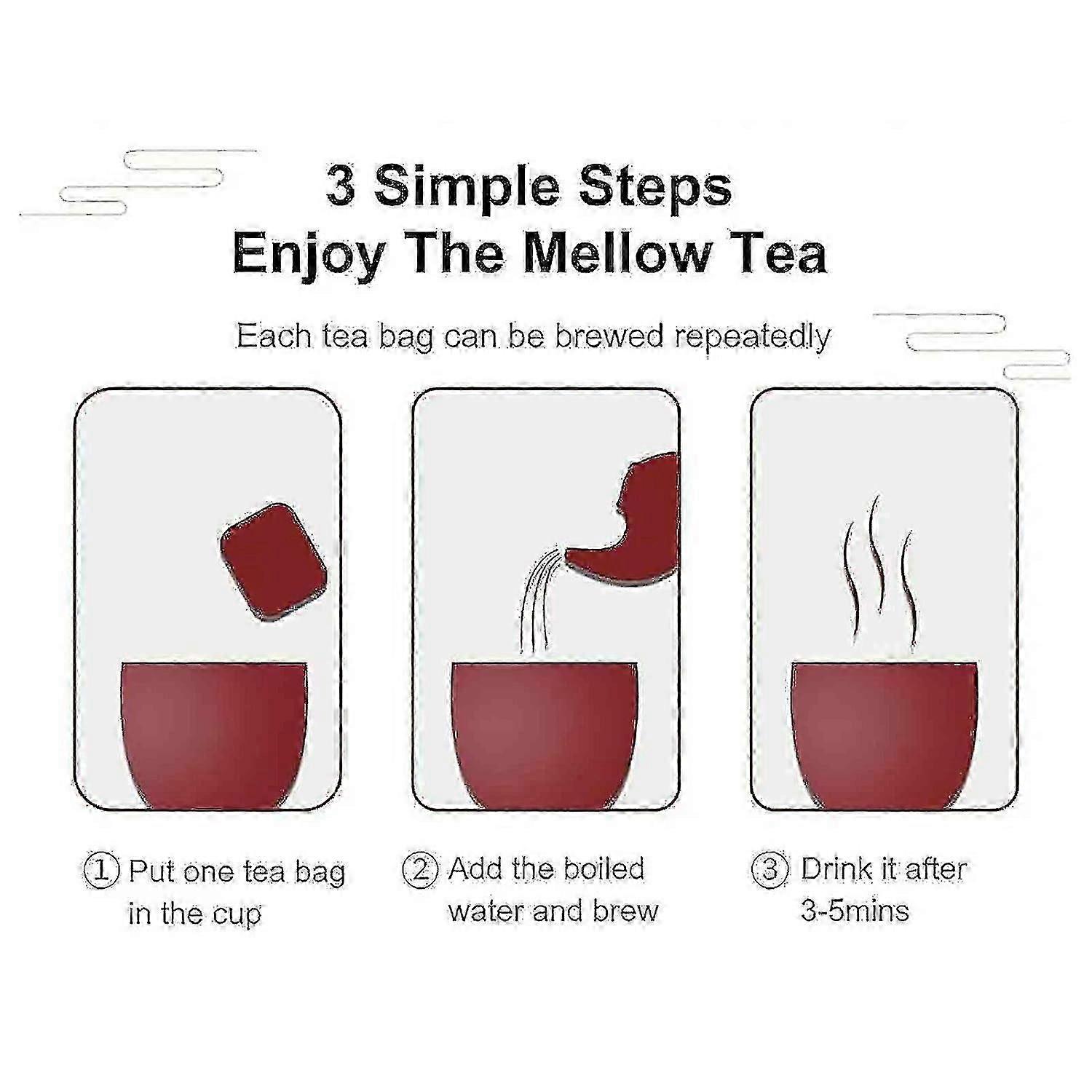 3 Simple Steps
Enjoy The Mellow Tea

Each tea bag can be brewed repeatedly

① Put one tea bag in the cup

② Add the boiled water and brew

③ Drink it after 3-5mins