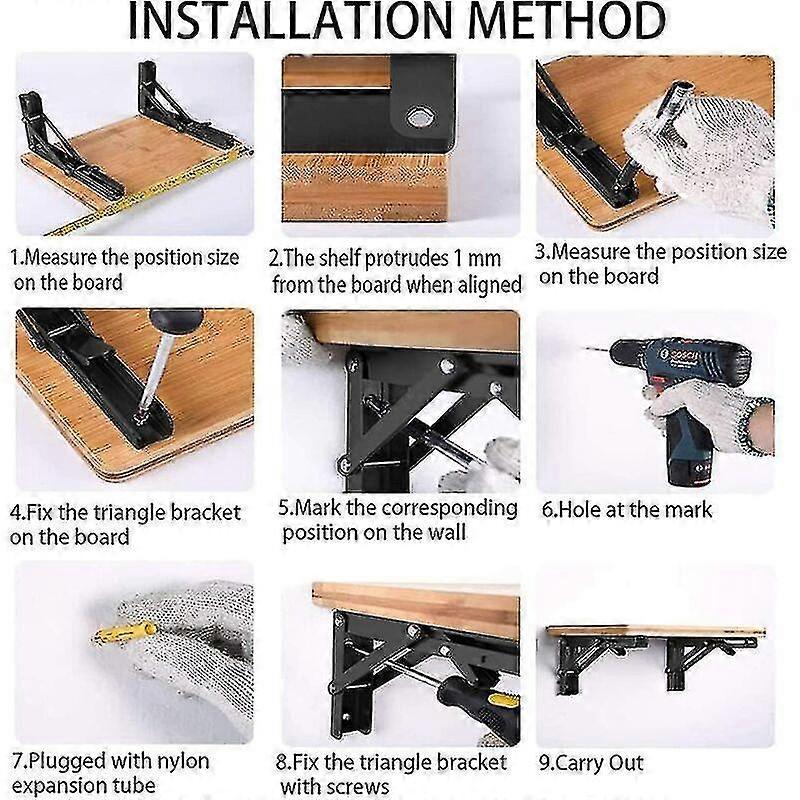 INSTALLATION METHOD

1.Measure the position size on the board

2.The shelf protrudes 1 mm from the board when aligned

3.Measure the position size on the board

4.Fix the triangle bracket on the board

5.Mark the corresponding position on the wall

BOSCH

6.Hole at the mark

7.Plugged with nylon expansion tube

8.Fix the triangle bracket with screws

9.Carry Out