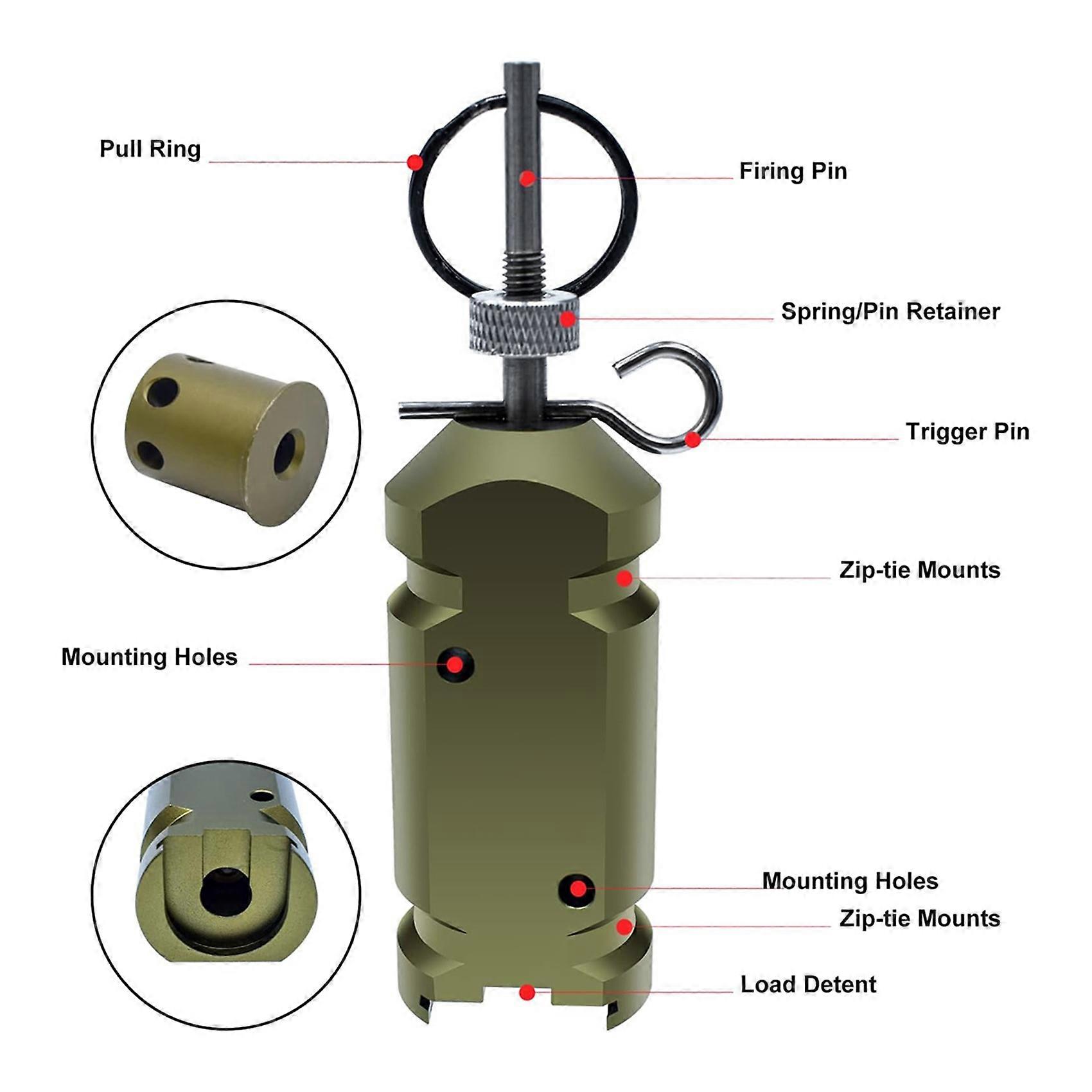 Pull Ring
Firing Pin
Spring/Pin Retainer
Trigger Pin
Zip-tie Mounts
Mounting Holes
Mounting Holes
Zip-tie Mounts
Load Detent