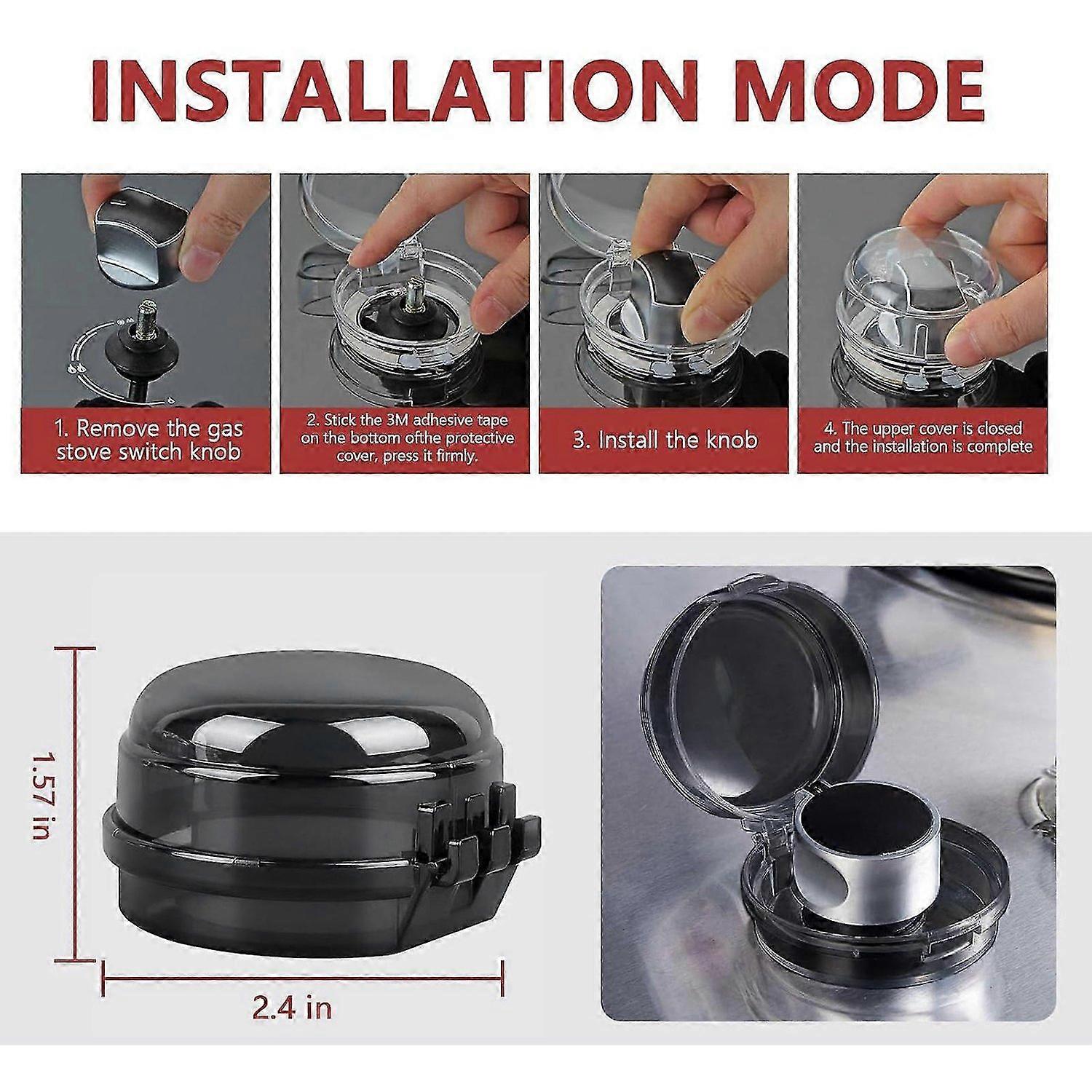 INSTALLATION MODE

1. Remove the gas stove switch knob

2. Stick the 3M adhesive tape on the bottom ofthe protective cover, press it firmly.

3. Install the knob

4. The upper cover is closed and the installation is complete

1.57 in

2.4 in