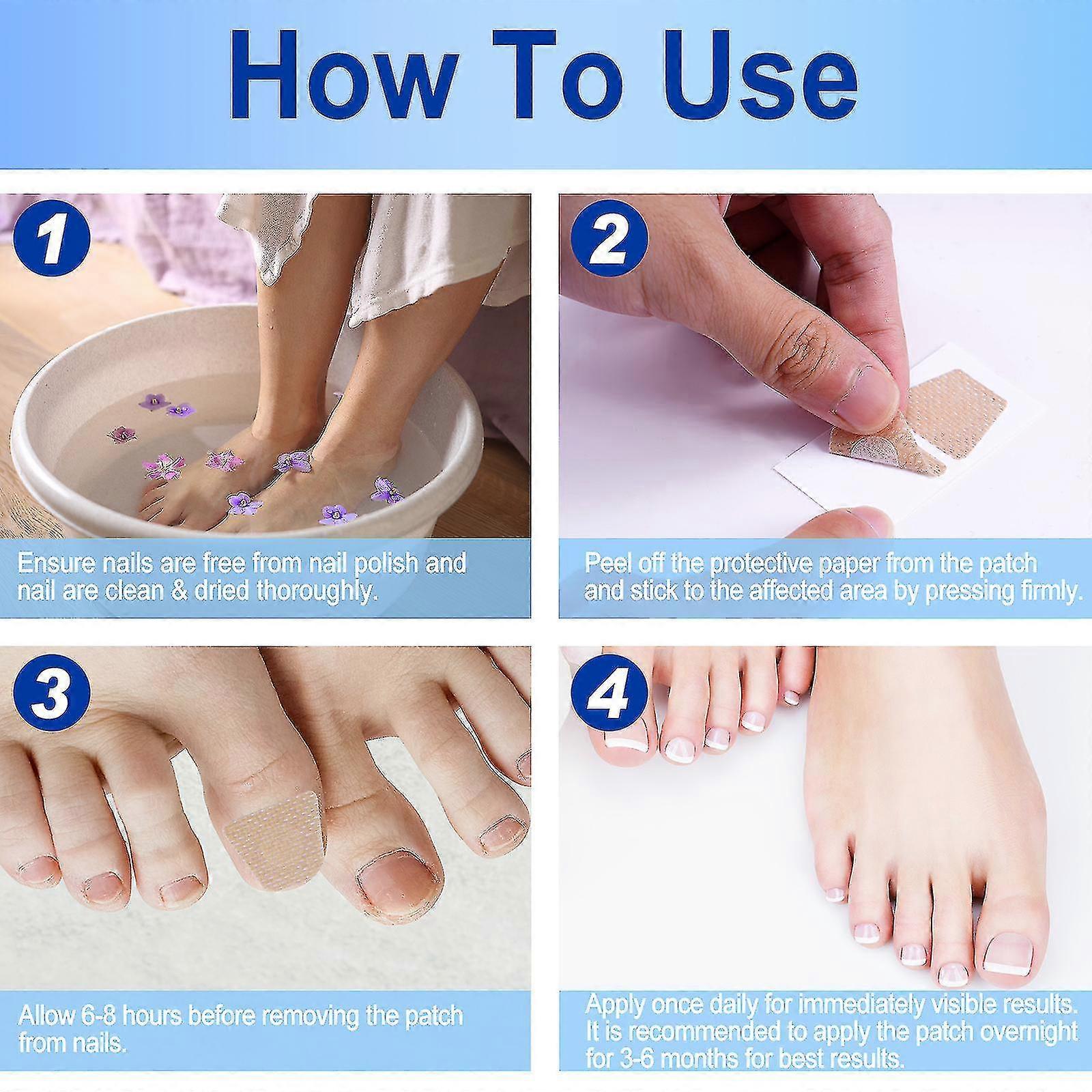 How To Use

1

Ensure nails are free from nail polish and nail are clean & dried thoroughly.

2

Peel off the protective paper from the patch and stick to the affected area by pressing firmly.

3

Allow 6-8 hours before removing the patch from nails.

4

Apply once daily for immediately visible results. It is recommended to apply the patch overnight for 3-6 months for best results.