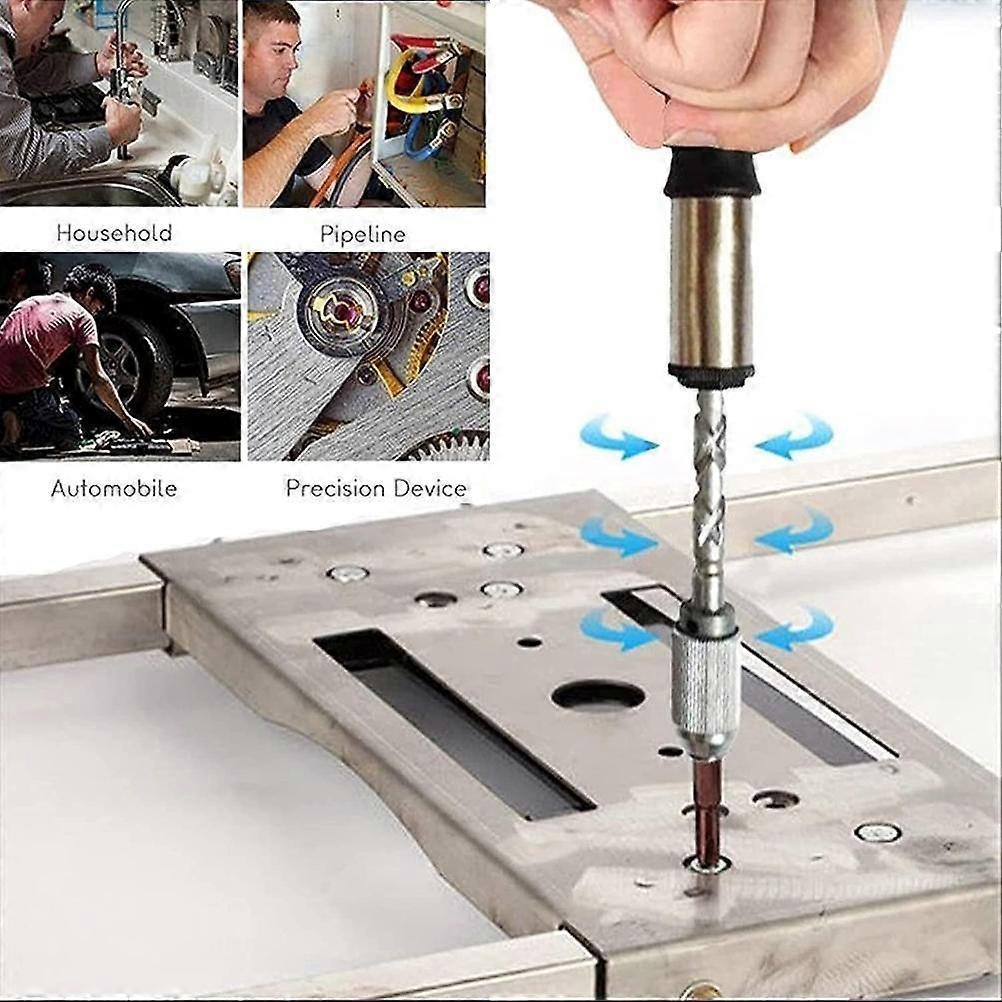 Household

Pipeline

Automobile

Precision Device