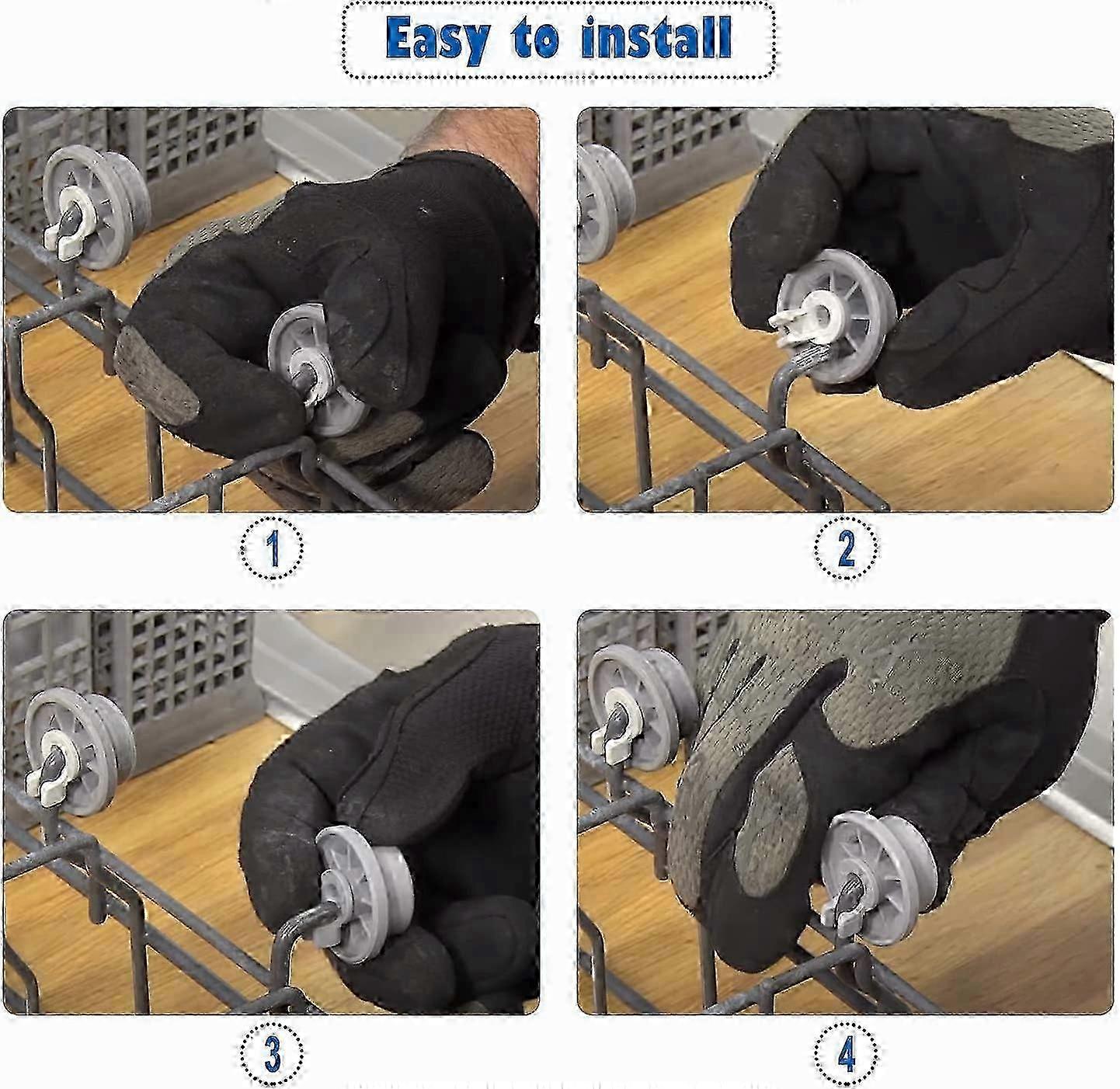 Easy to install

1

2

3

4