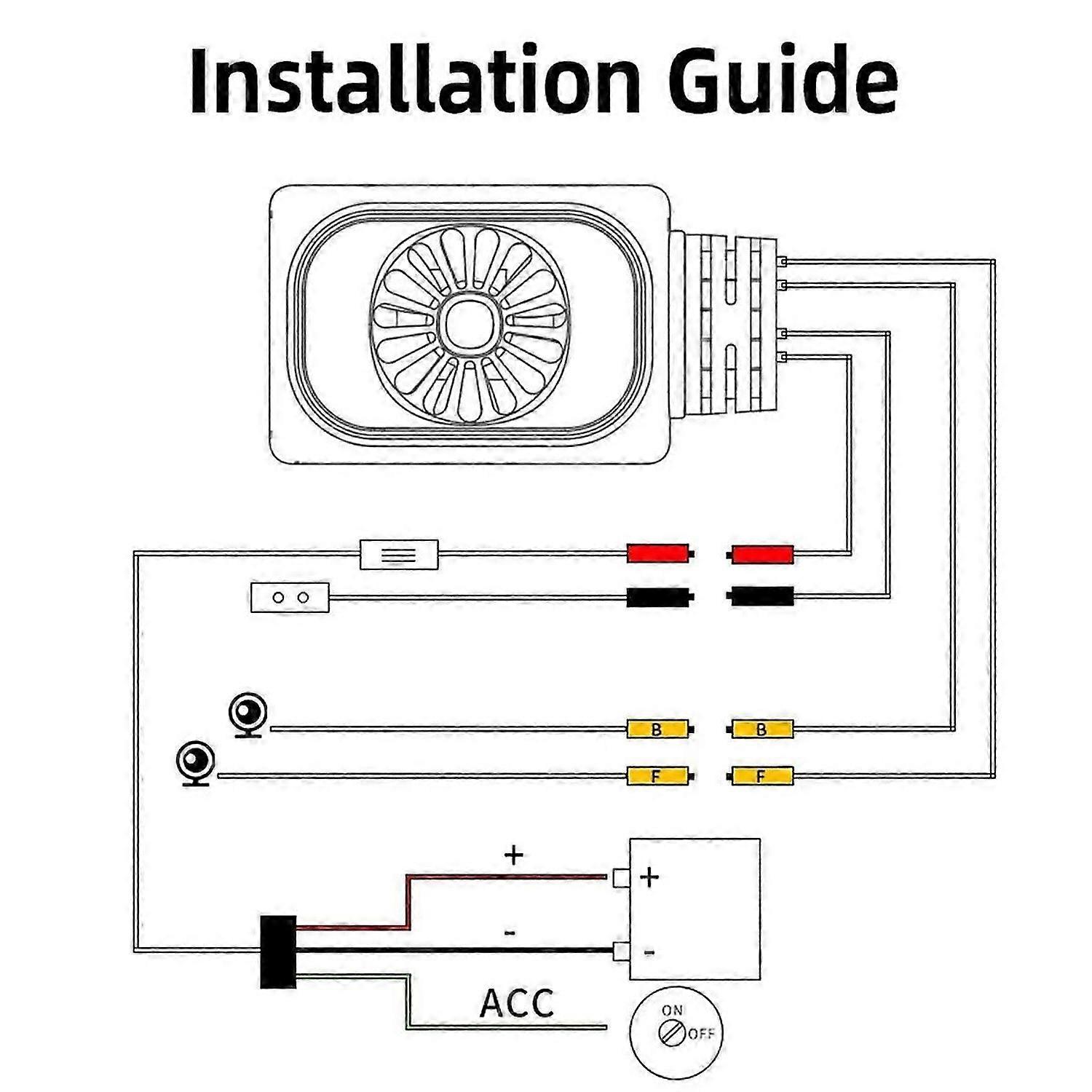 Installation Guide

B

B

F

F

+

+

-

-

ACC

ON

OFF