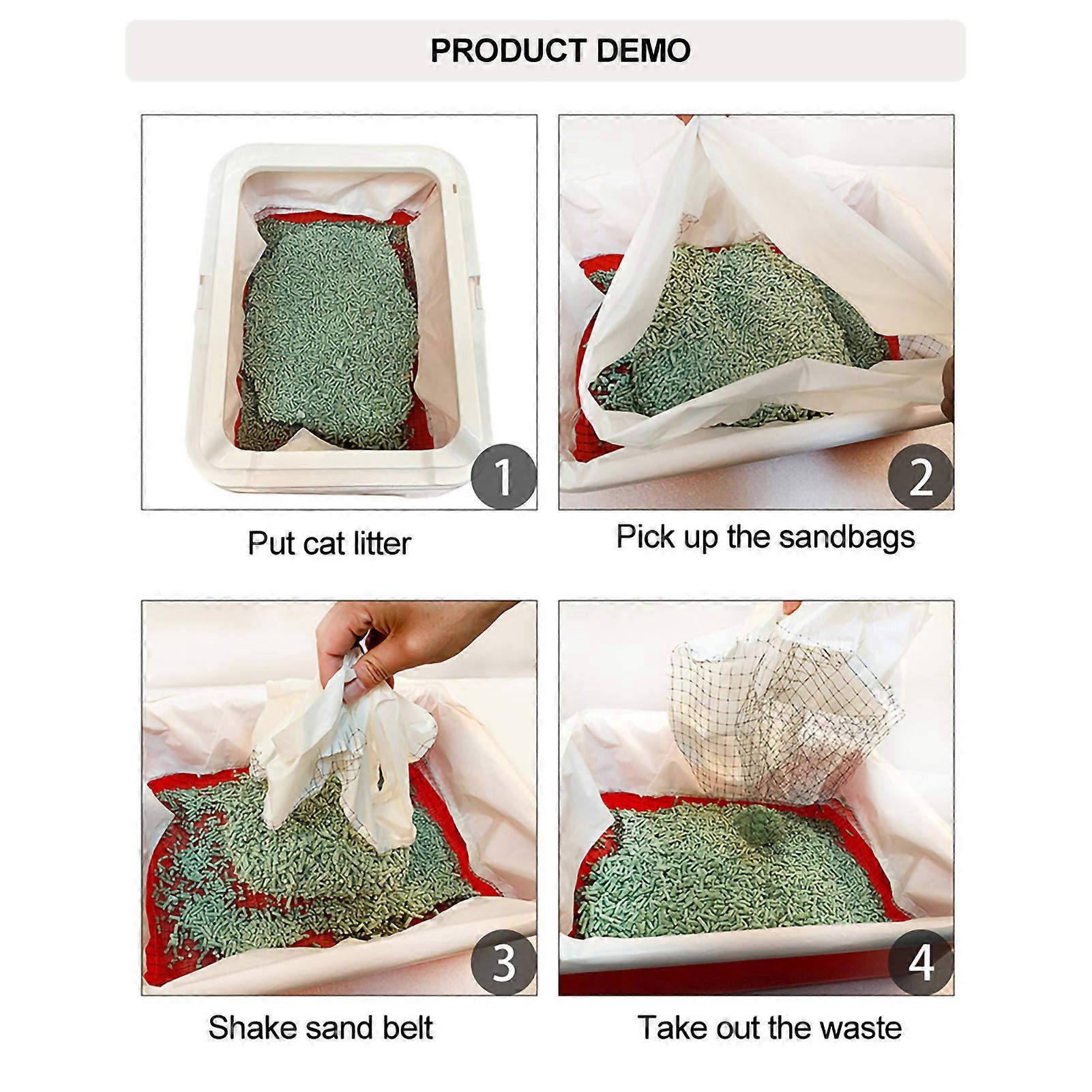 PRODUCT DEMO

1

Put cat litter

2

Pick up the sandbags

3

Shake sand belt

4

Take out the waste