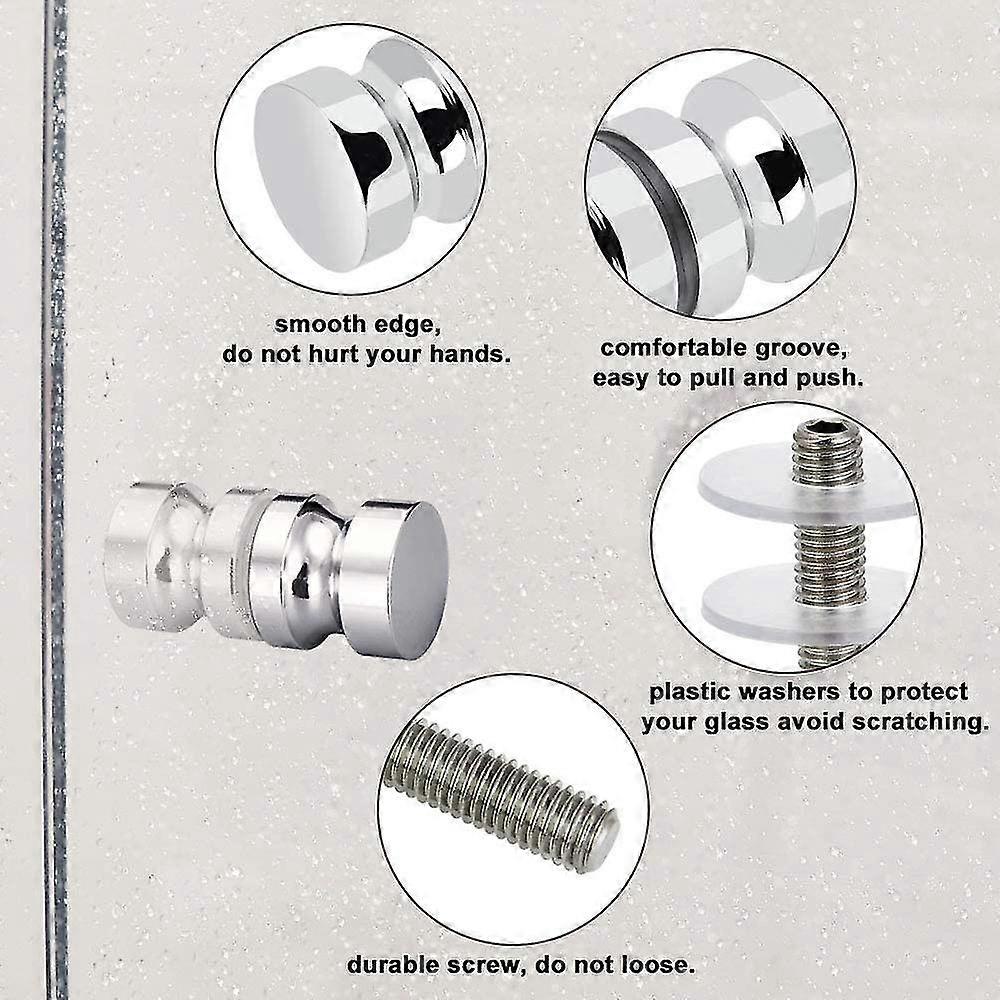 smooth edge,
do not hurt your hands.

comfortable groove,
easy to pull and push.

plastic washers to protect
your glass avoid scratching.

durable screw, do not loose.