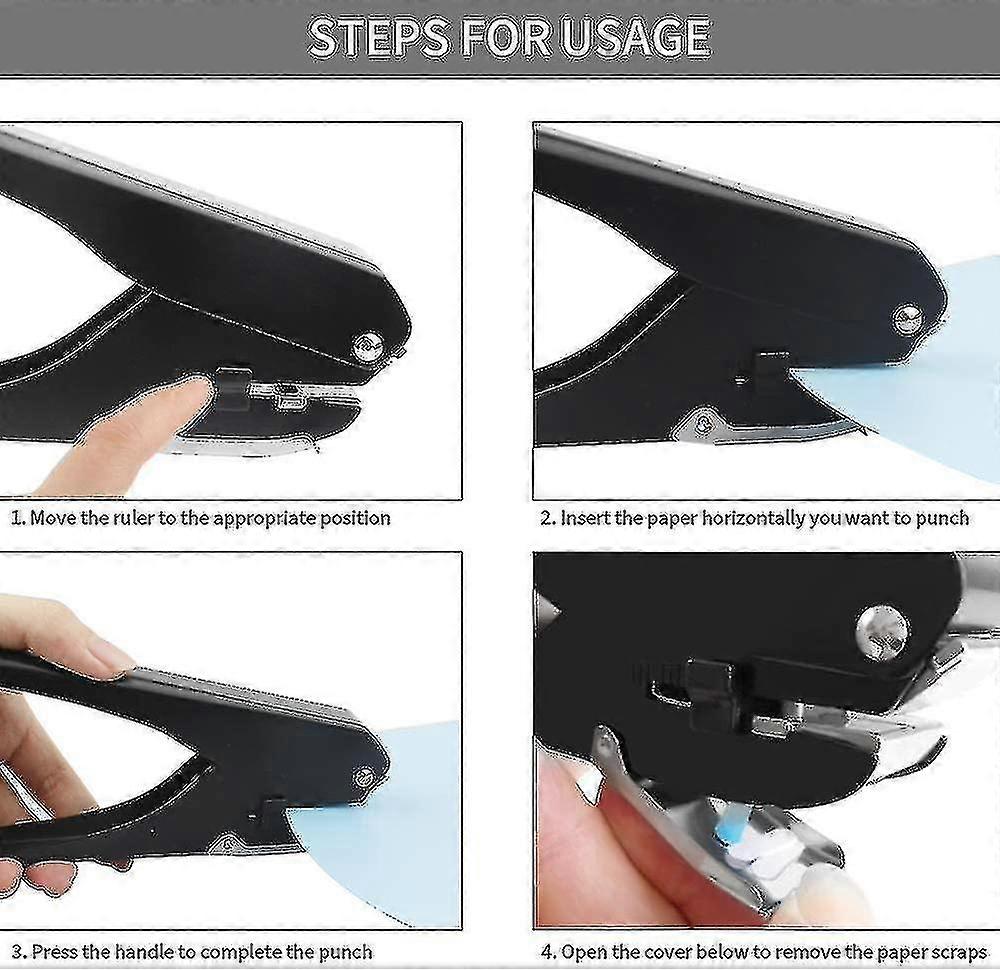 STEPS FOR USAGE

1. Move the ruler to the appropriate position

2. Insert the paper horizontally you want to punch

3. Press the handle to complete the punch

4. Open the cover below to remove the paper scraps