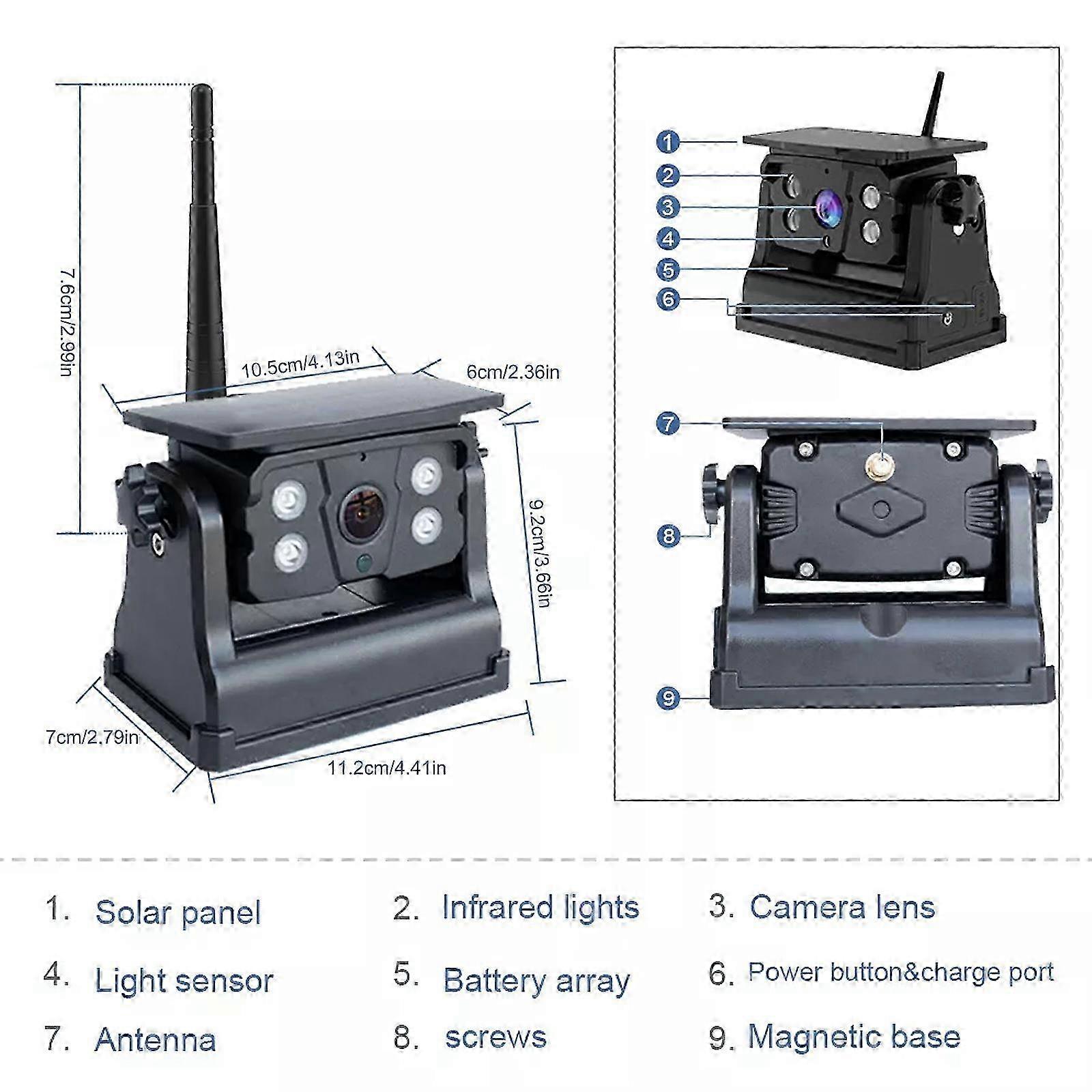 7.6cm/2.99in

10.5cm/4.13in

6cm/2.36in

9.2cm/3.66in

7cm/2.79in

11.2cm/4.41in

1

2

3

4

5

6

7

8

9

1. Solar panel

2. Infrared lights

3. Camera lens

4. Light sensor

5. Battery array

6. Power button&charge port

7. Antenna

8. screws

9. Magnetic base