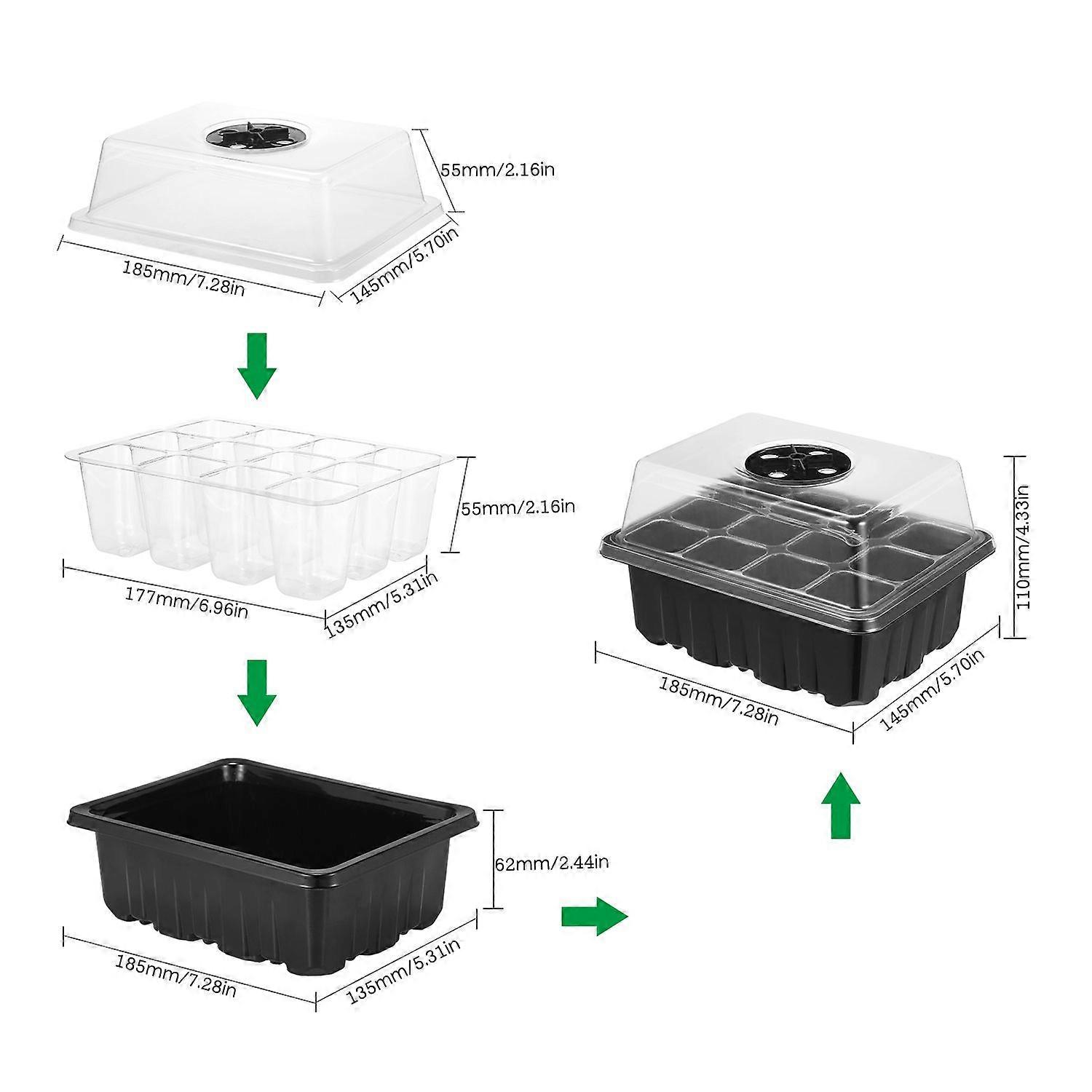 55mm/2.16in
185mm/7.28in
145mm/5.70in

55mm/2.16in
177mm/6.96in
135mm/5.31in

62mm/2.44in
185mm/7.28in
135mm/5.31in

110mm/4.33in
185mm/7.28in
145mm/5.70in