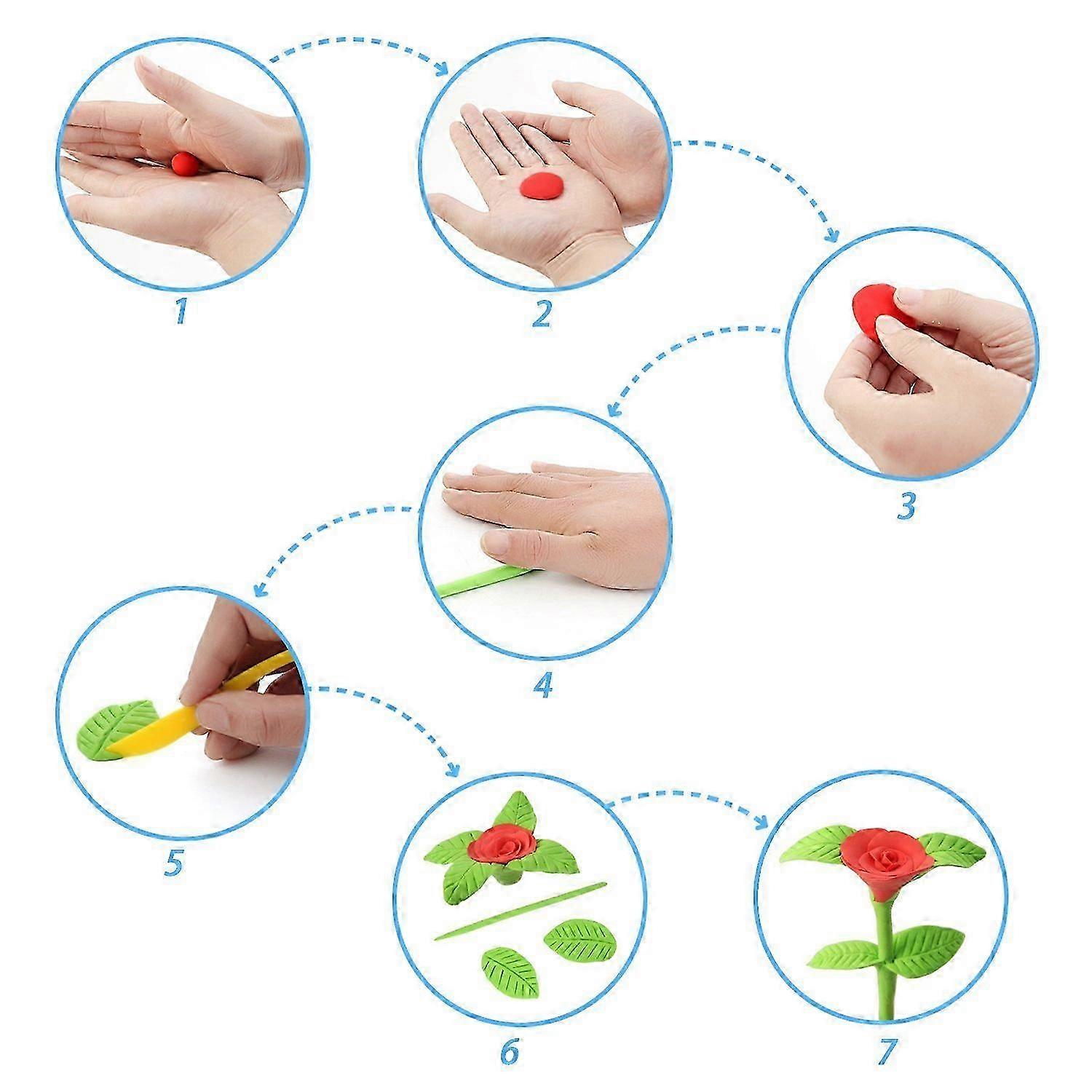 1

2

3

4

5

6

7