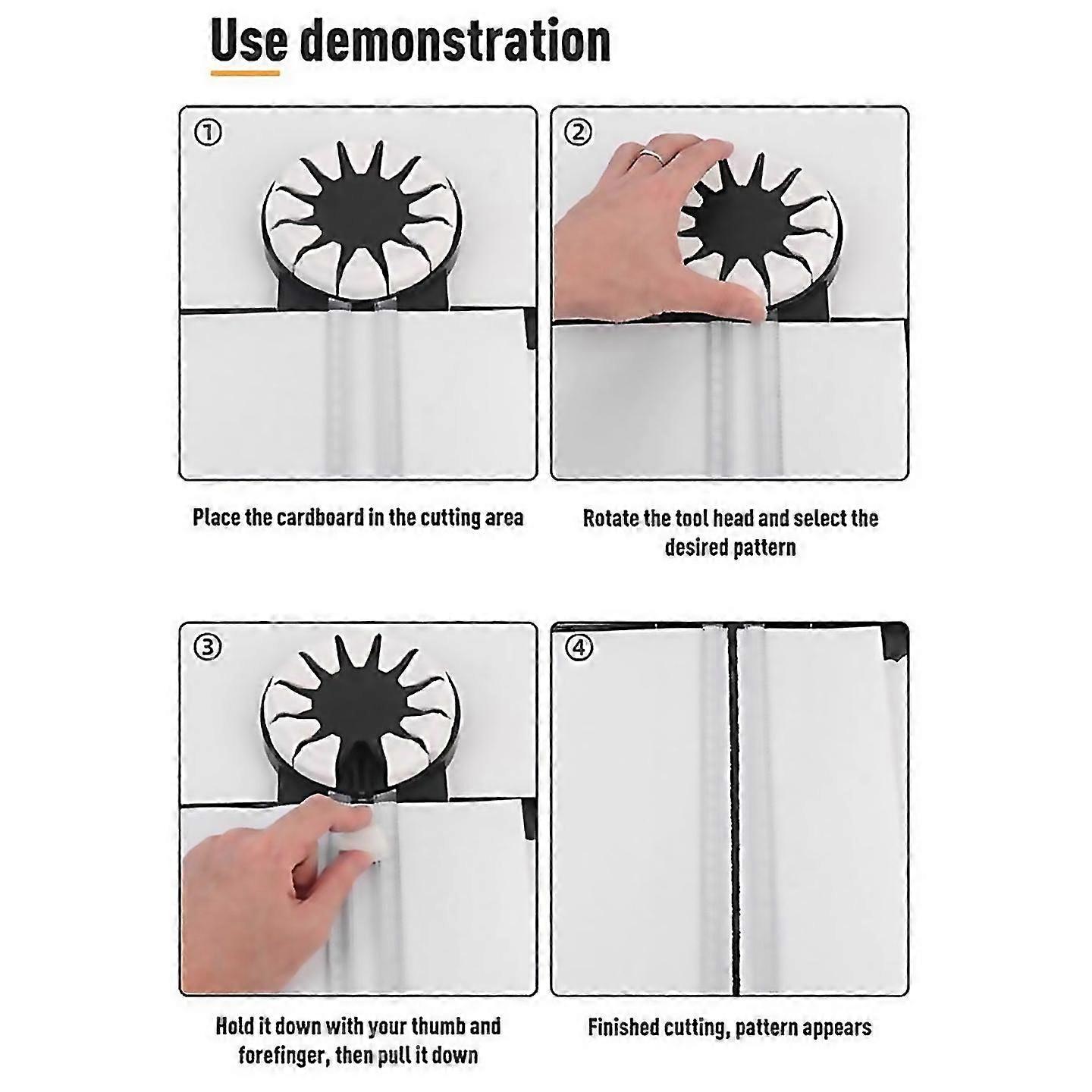 Use demonstration

①

Place the cardboard in the cutting area

②

Rotate the tool head and select the desired pattern

③

Hold it down with your thumb and forefinger, then pull it down

④

Finished cutting, pattern appears