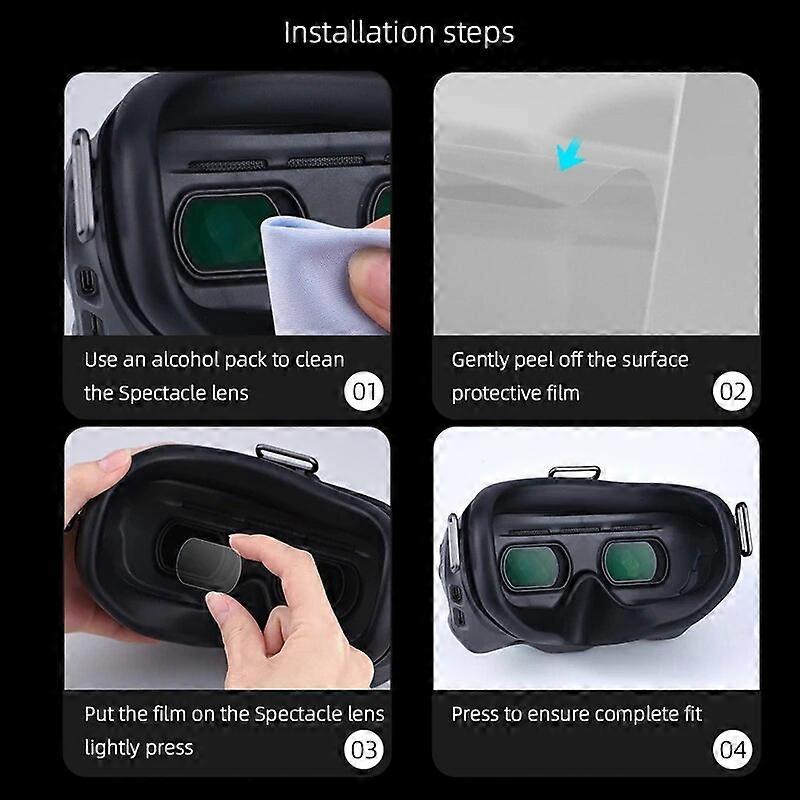 Installation steps

Use an alcohol pack to clean the Spectacle lens
01

Gently peel off the surface protective film
02

Put the film on the Spectacle lens lightly press
03

Press to ensure complete fit
04