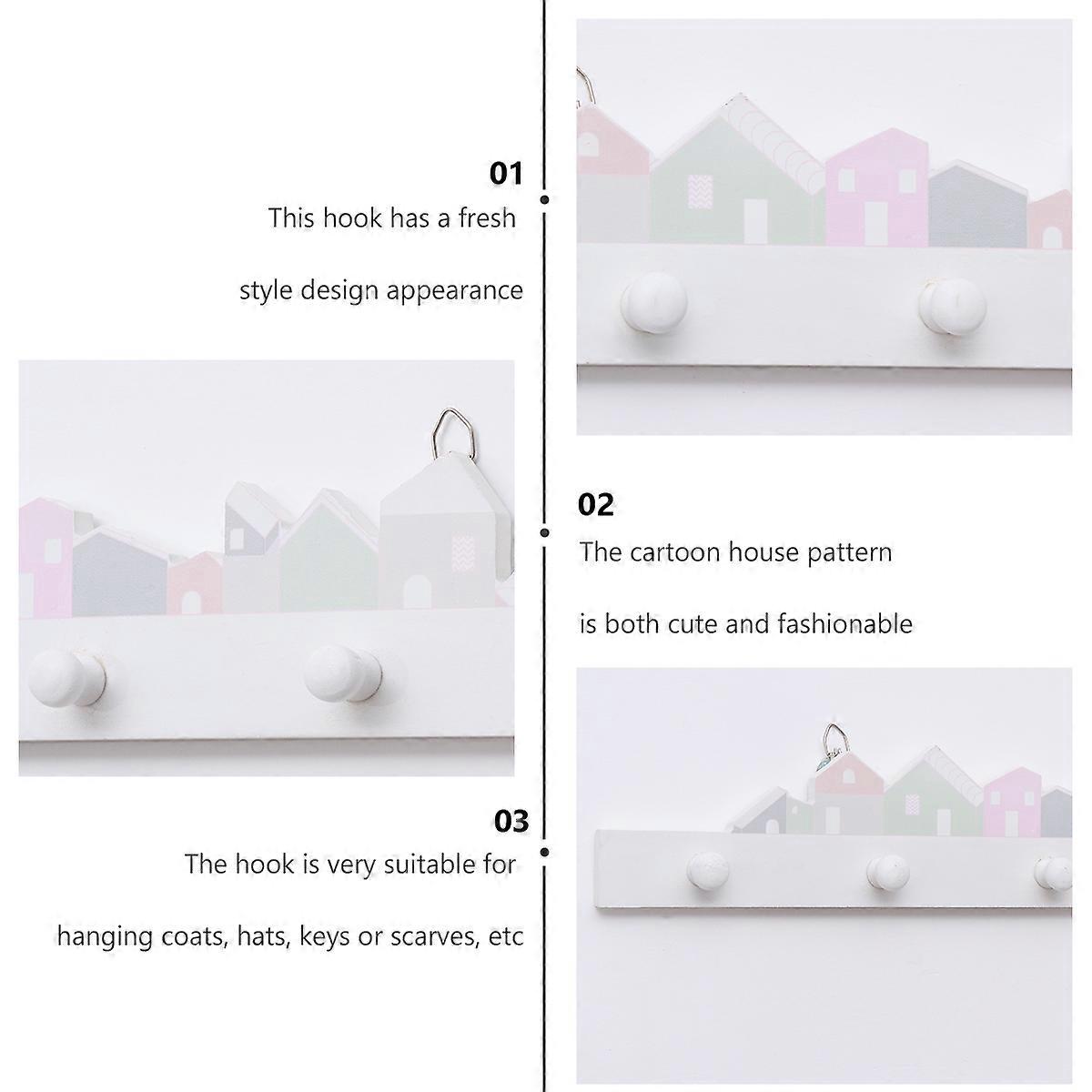 01

This hook has a fresh

style design appearance

02

The cartoon house pattern

is both cute and fashionable

03

The hook is very suitable for

hanging coats, hats, keys or scarves, etc