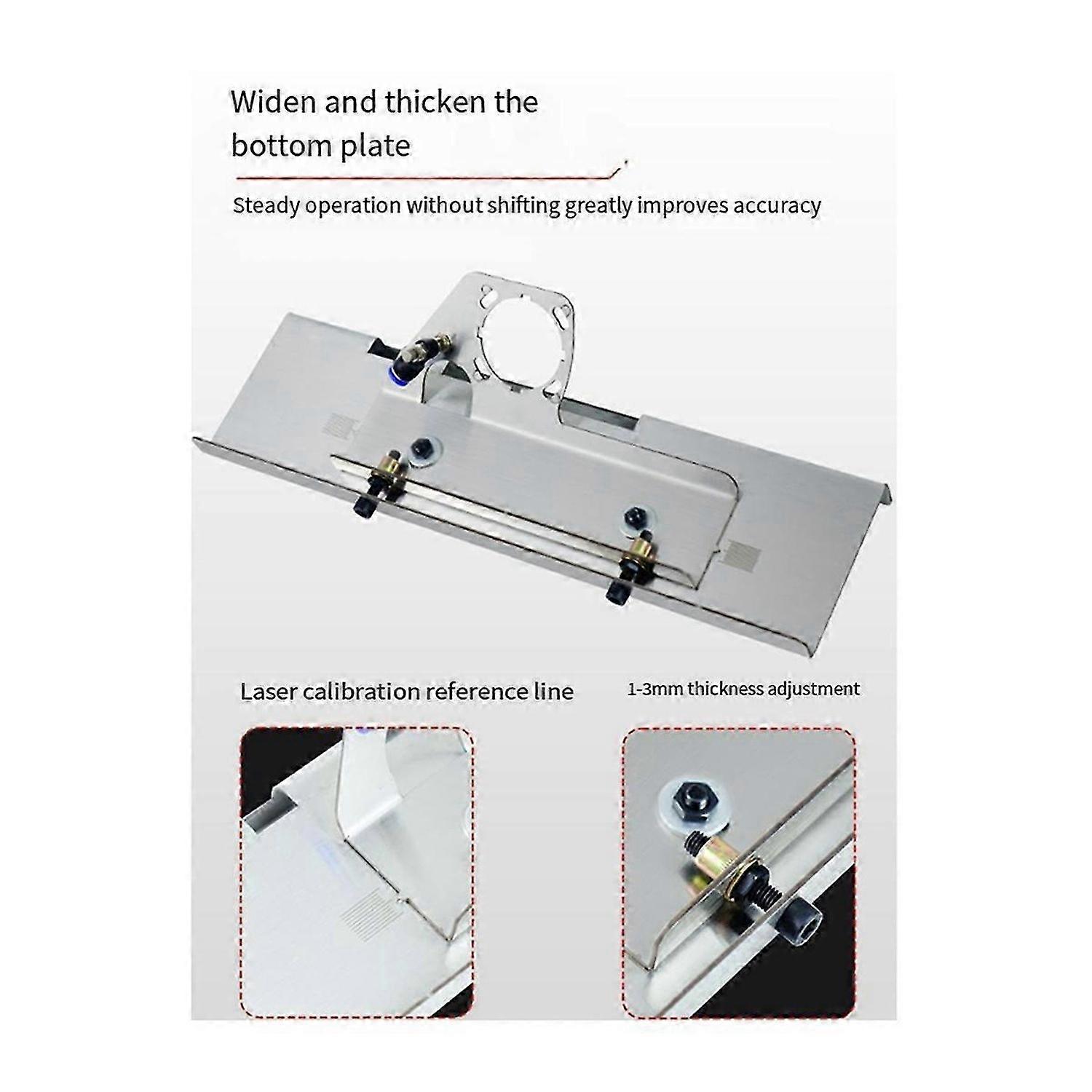 Widen and thicken the bottom plate

Steady operation without shifting greatly improves accuracy

Laser calibration reference line

1-3mm thickness adjustment